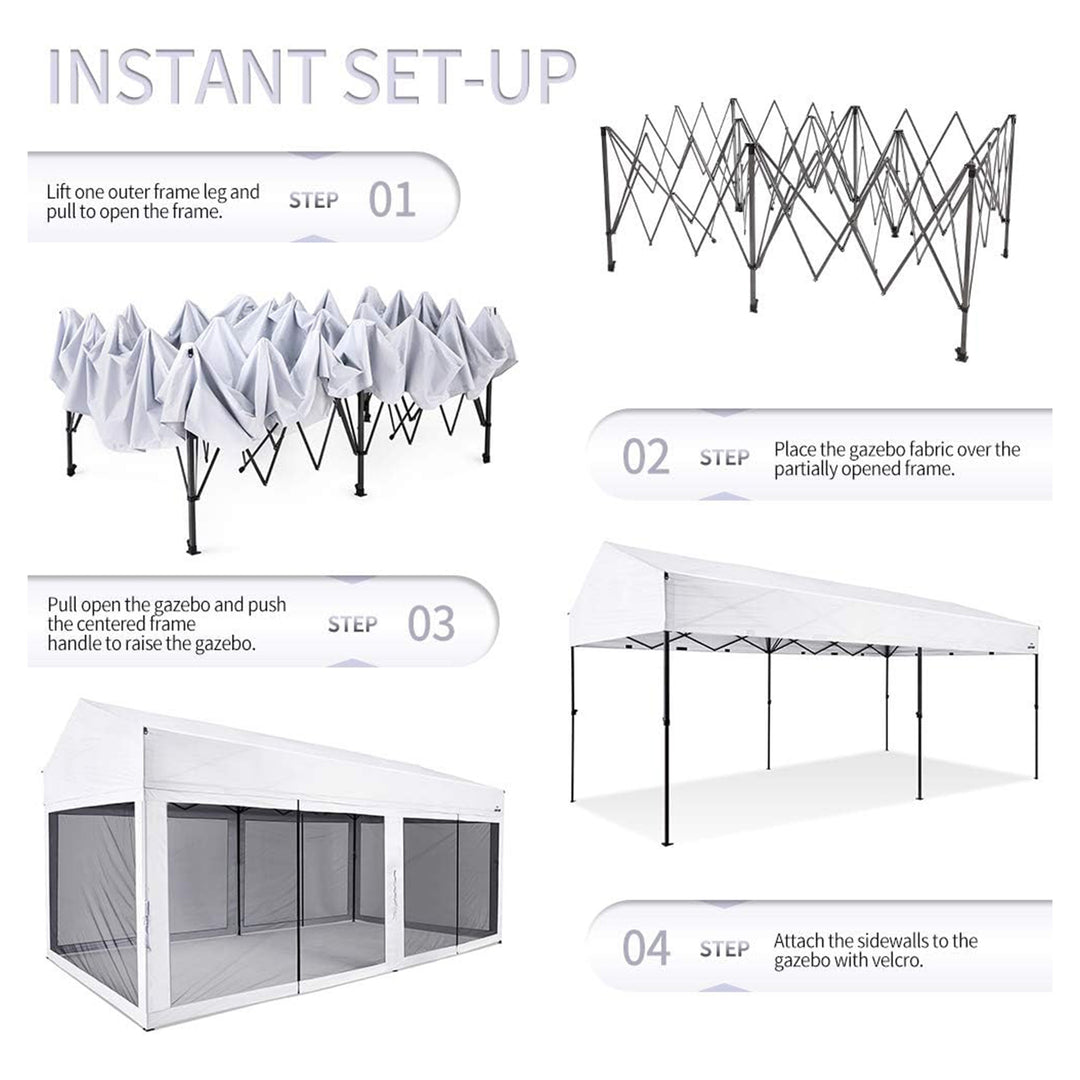 INSTANT SET-UP

Lift one outer frame leg and pull to open the frame. STEP 01

02 STEP Place the gazebo fabric over the partially opened frame.

Pull open the gazebo and push the centered frame handle to raise the gazebo. STEP 03

04 STEP Attach the sidewalls to the gazebo with velcro.