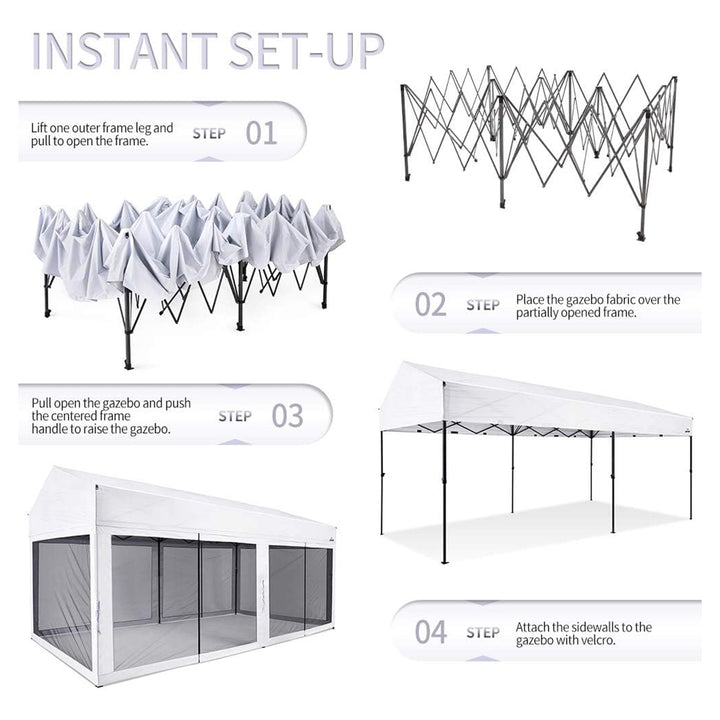 INSTANT SET-UP

Lift one outer frame leg and pull to open the frame. STEP 01

02 STEP Place the gazebo fabric over the partially opened frame.

Pull open the gazebo and push the centered frame handle to raise the gazebo. STEP 03

04 STEP Attach the sidewalls to the gazebo with velcro.