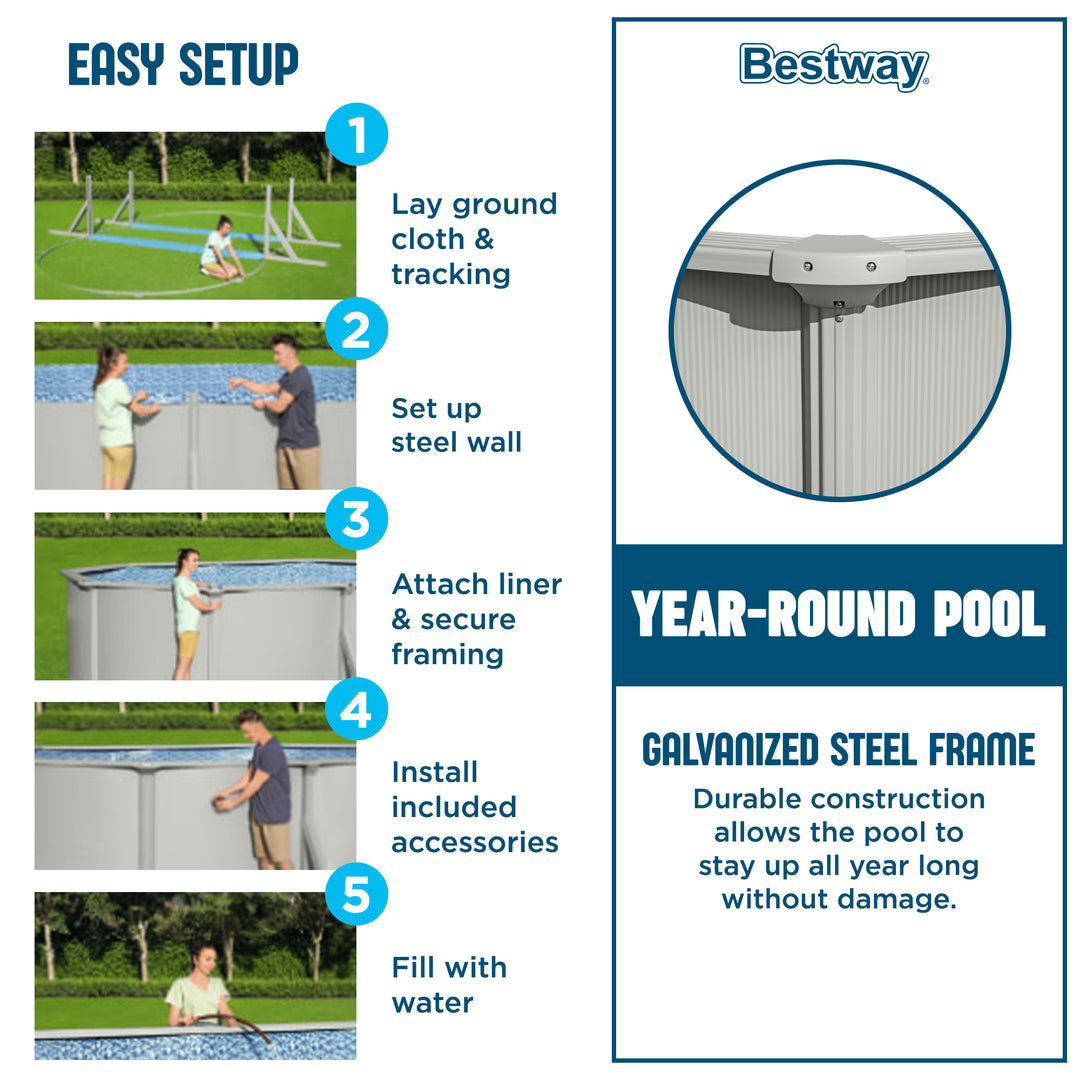 EASY SETUP

1
Lay ground cloth & tracking

2
Set up steel wall

3
Attach liner & secure framing

4
Install included accessories

5
Fill with water

Bestway

YEAR-ROUND POOL

GALVANIZED STEEL FRAME
Durable construction allows the pool to stay up all year long without damage.