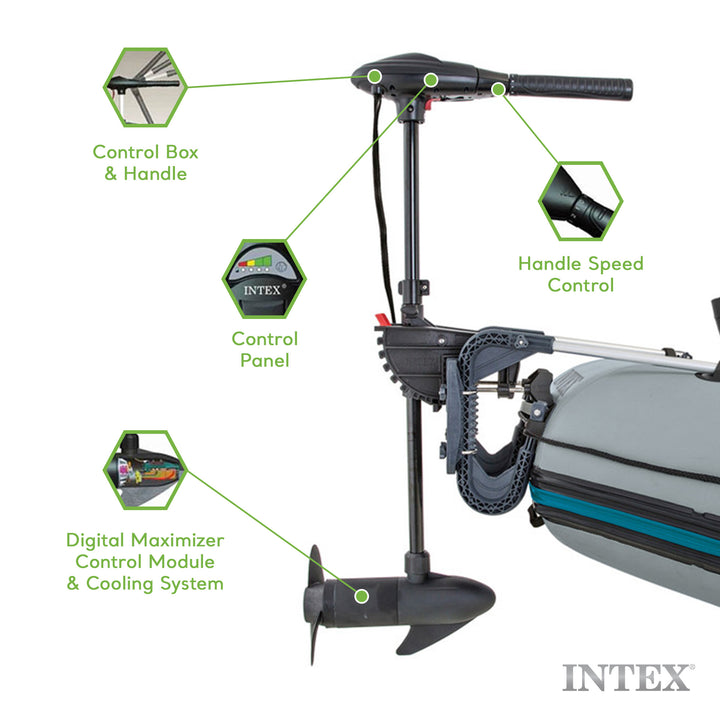 Control Box & Handle

Handle Speed Control

INTEX®

Control Panel

Digital Maximizer Control Module & Cooling System

INTEX®