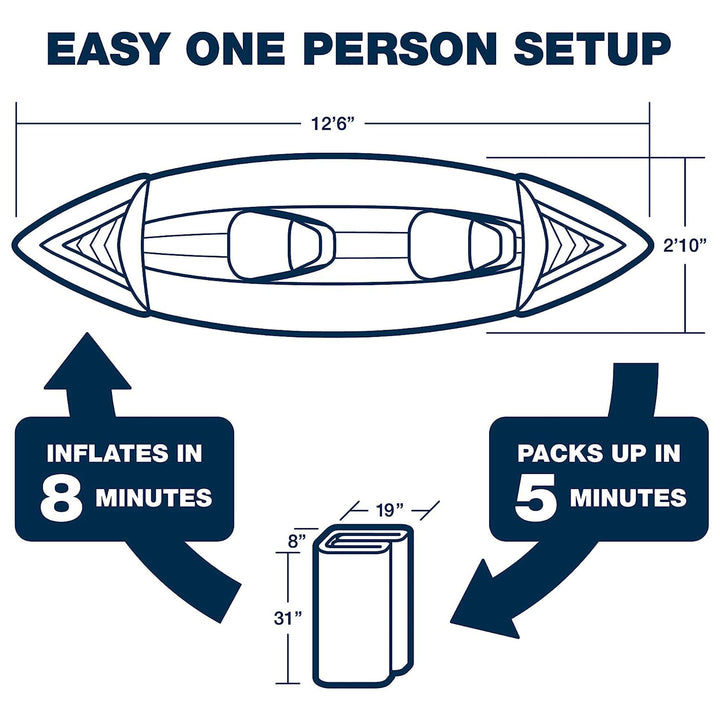 EASY ONE PERSON SETUP

12'6"

2'10"

INFLATES IN 8 MINUTES

PACKS UP IN 5 MINUTES

19"

8"

31"