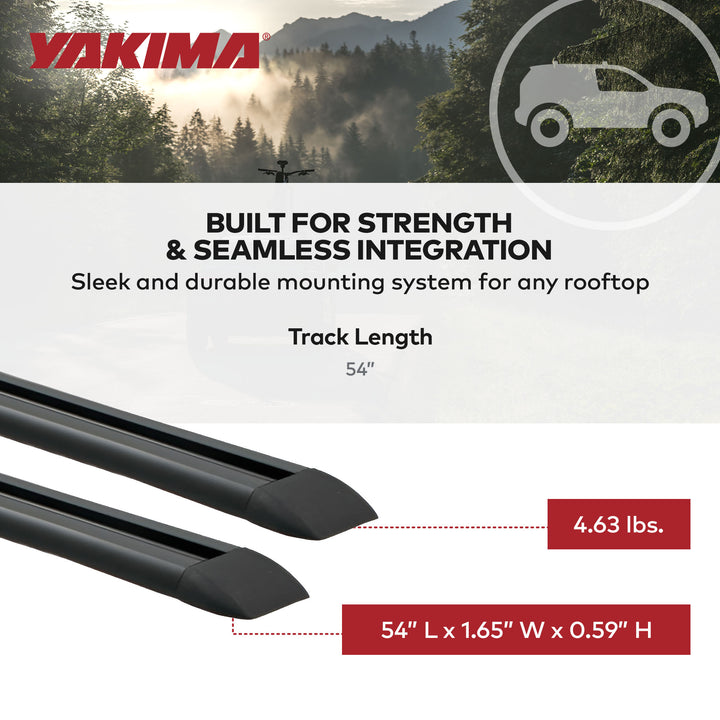 YAKIMA®

BUILT FOR STRENGTH & SEAMLESS INTEGRATION
Sleek and durable mounting system for any rooftop

Track Length
54"

4.63 lbs.

54" L x 1.65" W x 0.59" H