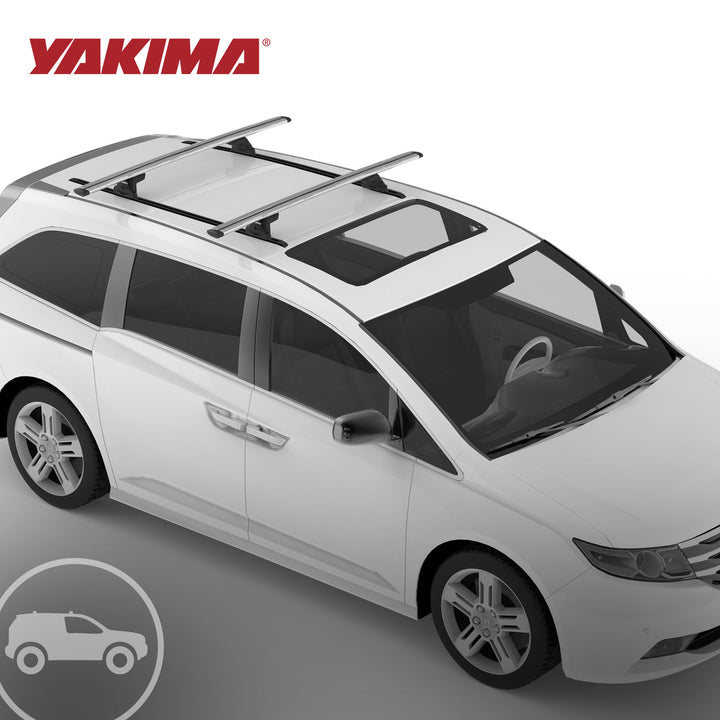 YAKIMA®