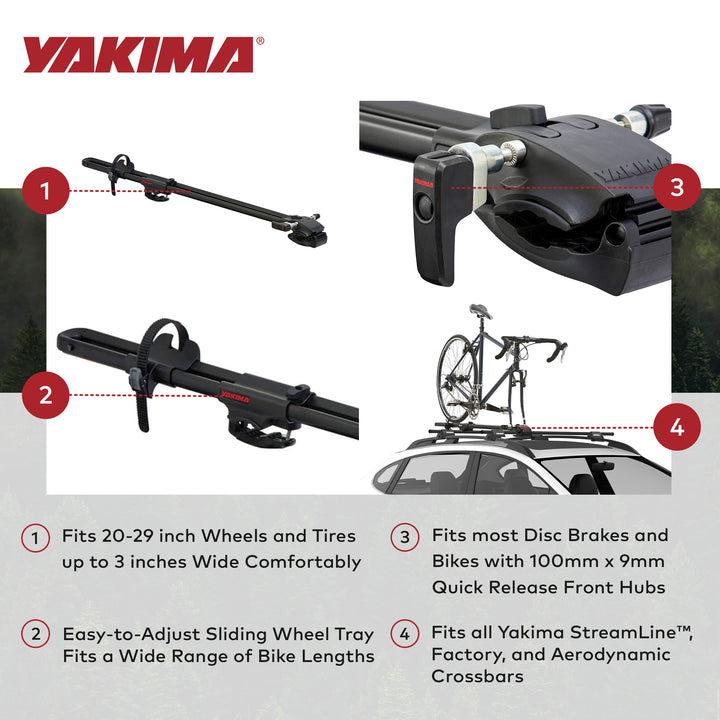 YAKIMA®

1

3

YAKIMA

2

YAKIMA

4

1 Fits 20-29 inch Wheels and Tires up to 3 inches Wide Comfortably

2 Easy-to-Adjust Sliding Wheel Tray Fits a Wide Range of Bike Lengths

3 Fits most Disc Brakes and Bikes with 100mm x 9mm Quick Release Front Hubs

4 Fits all Yakima StreamLine™, Factory, and Aerodynamic Crossbars