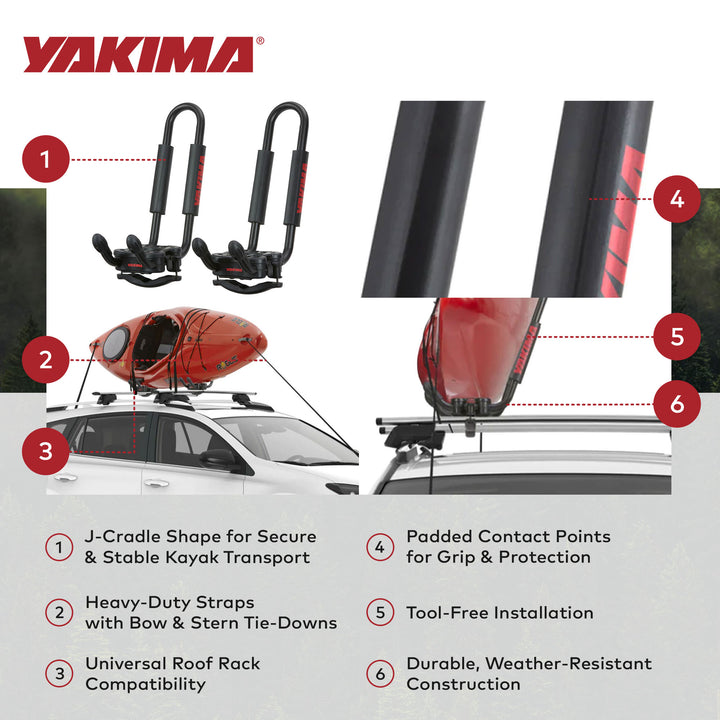 YAKIMA®

1

2

3

4

5

6

1 J-Cradle Shape for Secure & Stable Kayak Transport

2 Heavy-Duty Straps with Bow & Stern Tie-Downs

3 Universal Roof Rack Compatibility

4 Padded Contact Points for Grip & Protection

5 Tool-Free Installation

6 Durable, Weather-Resistant Construction