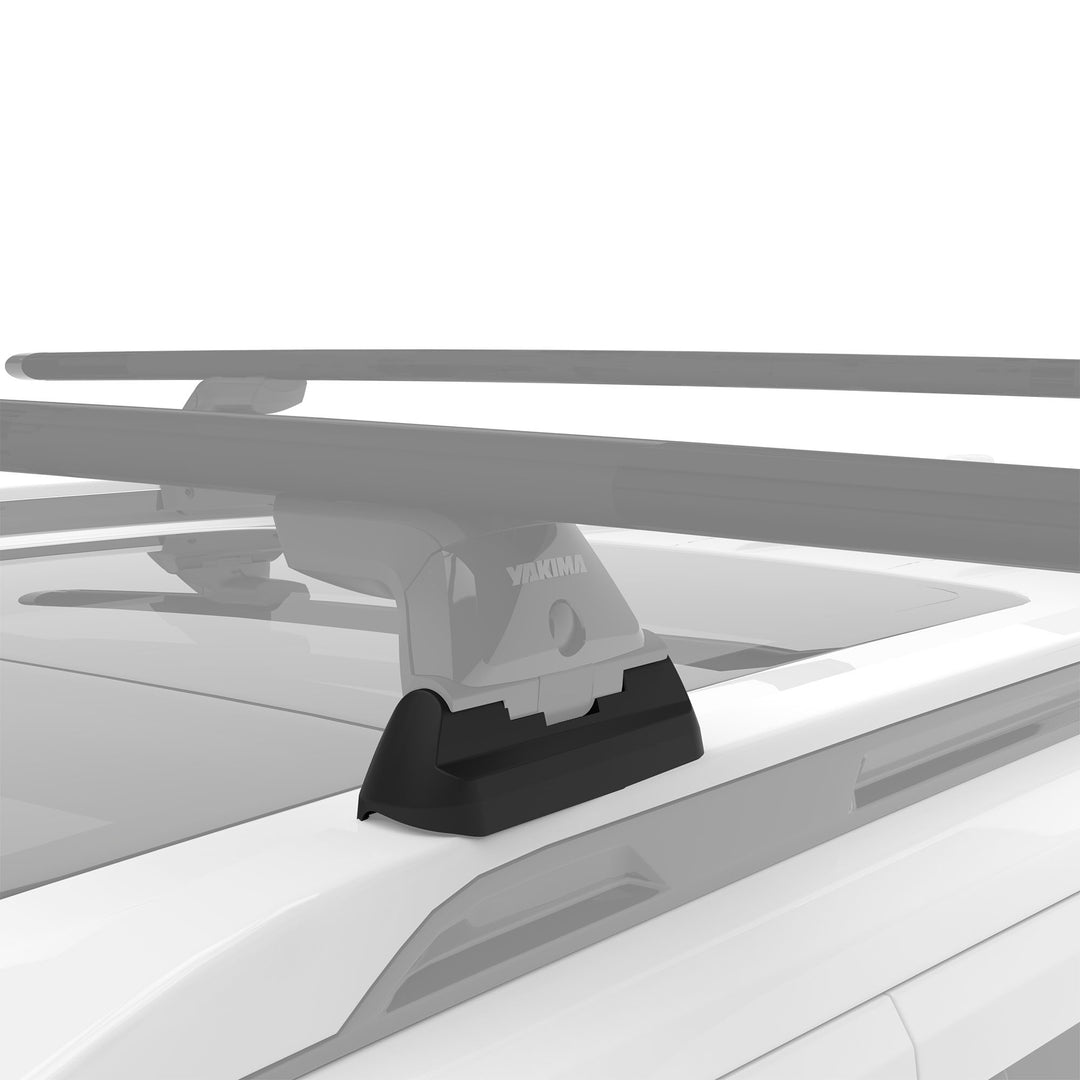 YAKIMA