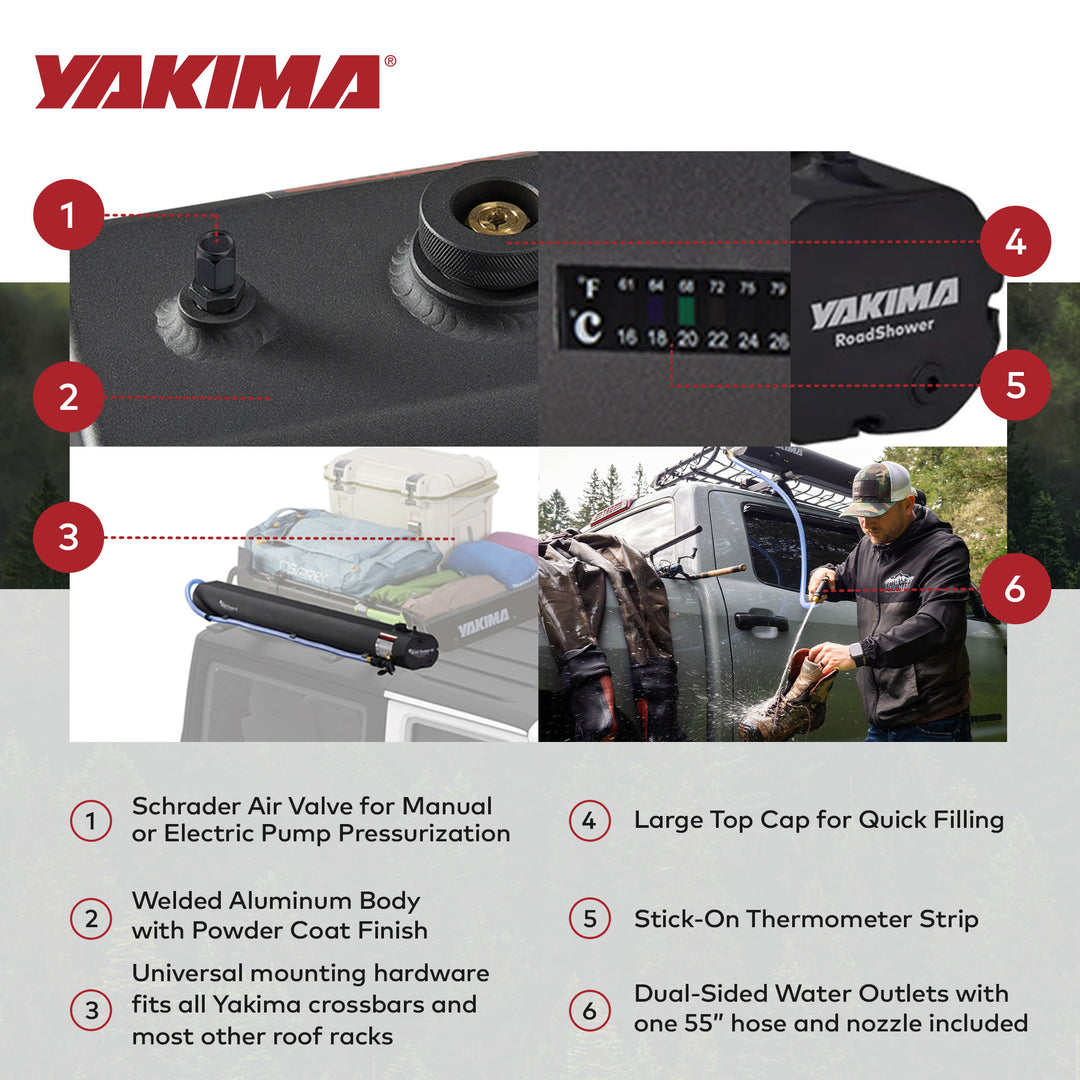 YAKIMA®

1

2

3

4

5

6

°F 61 64 68 72 75 79
°C 16 18 20 22 24 26

YAKIMA RoadShower

YAKIMA

① Schrader Air Valve for Manual or Electric Pump Pressurization

② Welded Aluminum Body with Powder Coat Finish

③ Universal mounting hardware fits all Yakima crossbars and most other roof racks

④ Large Top Cap for Quick Filling

⑤ Stick-On Thermometer Strip

⑥ Dual-Sided Water Outlets with one 55" hose and nozzle included