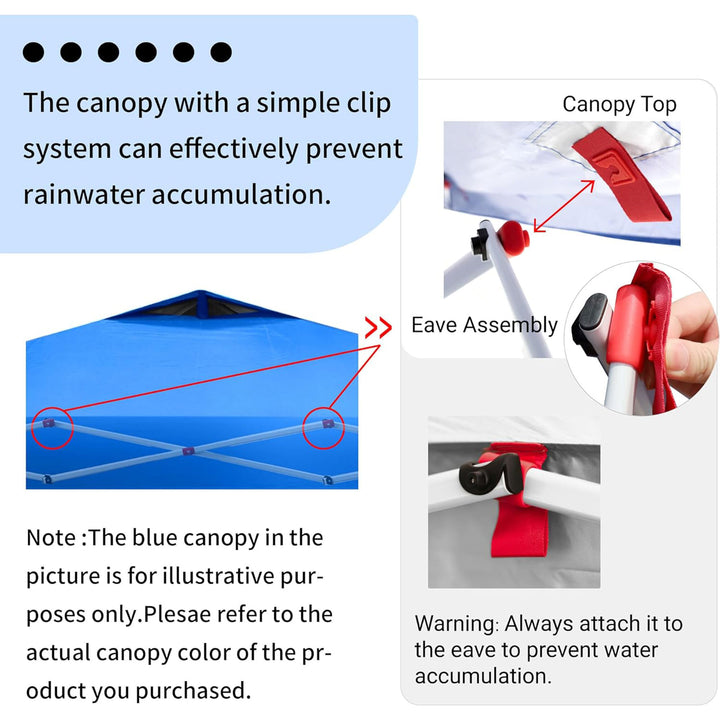 The canopy with a simple clip system can effectively prevent rainwater accumulation.

Canopy Top

Eave Assembly

Note :The blue canopy in the picture is for illustrative purposes only.Plesae refer to the actual canopy color of the product you purchased.

Warning: Always attach it to the eave to prevent water accumulation.