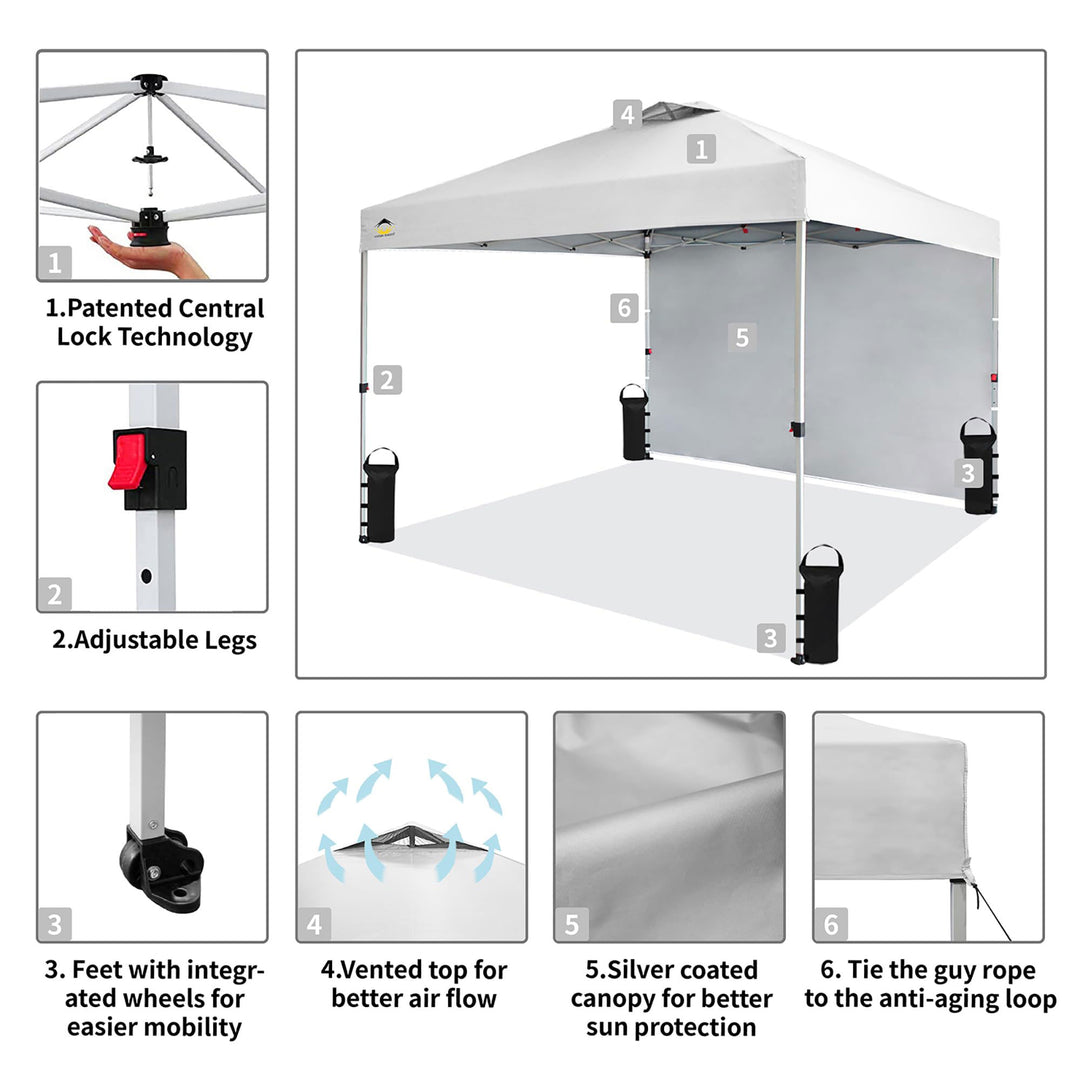 1

1.Patented Central Lock Technology

2

2.Adjustable Legs

4

1

6

5

2

3

3

3

3. Feet with integrated wheels for easier mobility

4

4.Vented top for better air flow

5

5.Silver coated canopy for better sun protection

6

6. Tie the guy rope to the anti-aging loop