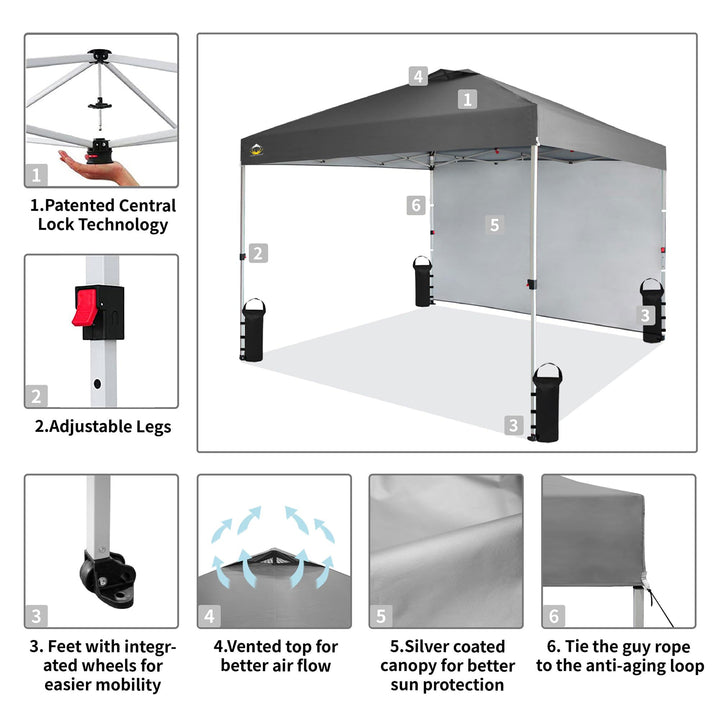 1

1.Patented Central Lock Technology

2

2.Adjustable Legs

4

1

6

5

2

3

3

3

3. Feet with integrated wheels for easier mobility

4

4.Vented top for better air flow

5

5.Silver coated canopy for better sun protection

6

6. Tie the guy rope to the anti-aging loop