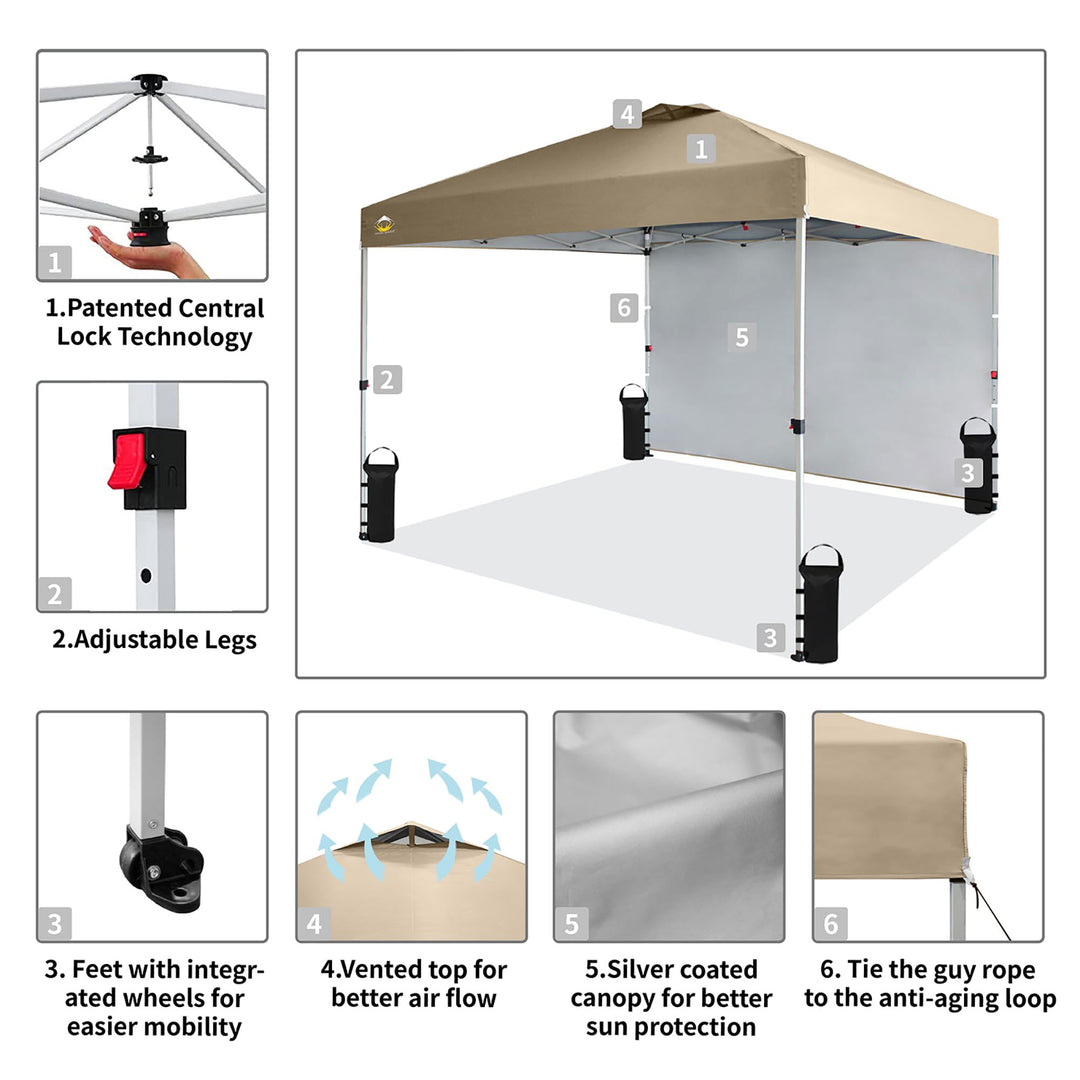 1

1.Patented Central Lock Technology

2

2.Adjustable Legs

4

1

6

5

2

3

3

3

3. Feet with integrated wheels for easier mobility

4

4.Vented top for better air flow

5

5.Silver coated canopy for better sun protection

6

6. Tie the guy rope to the anti-aging loop