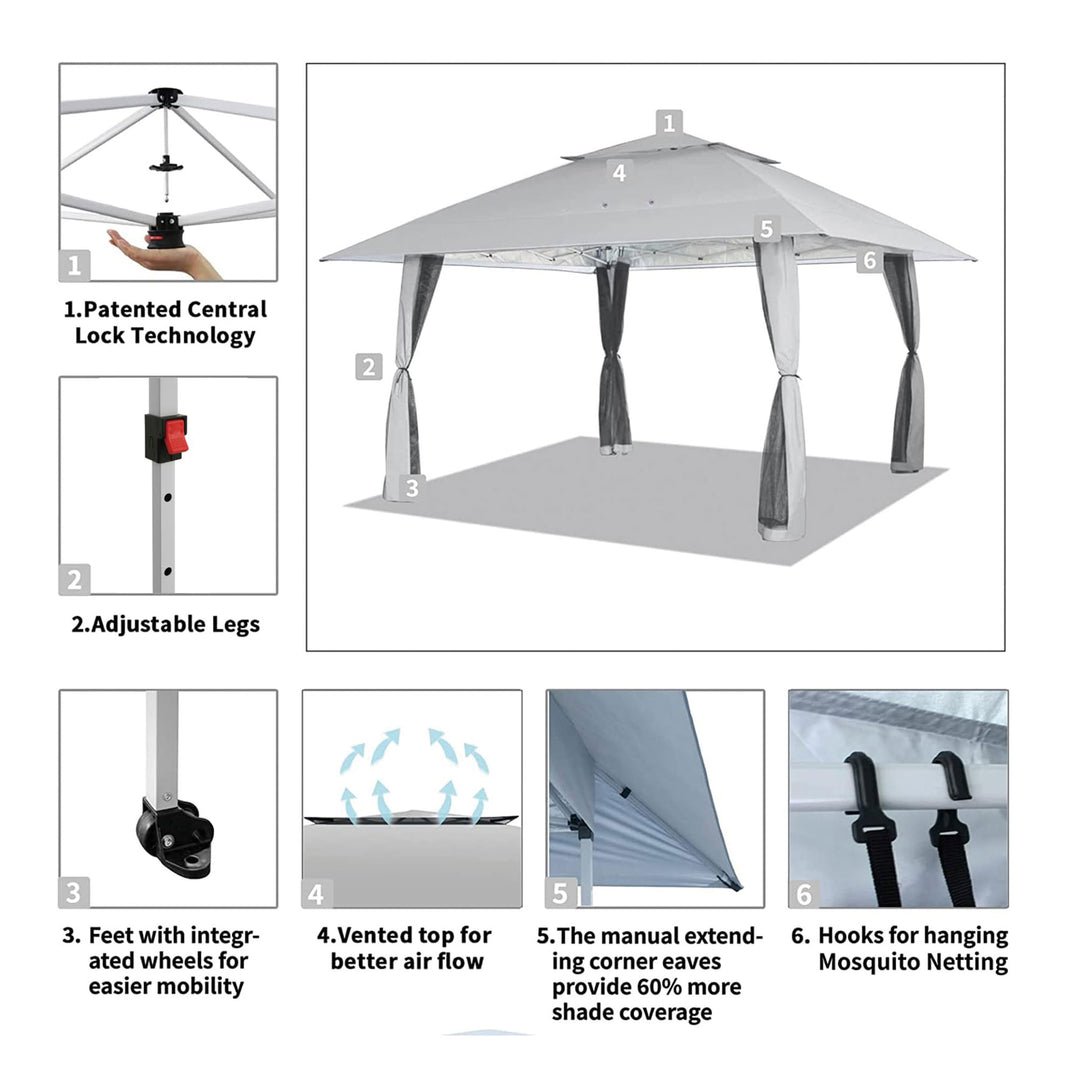 1

1.Patented Central Lock Technology

2

2.Adjustable Legs

1
4
5
6
2
3

3

3. Feet with integrated wheels for easier mobility

4

4.Vented top for better air flow

5

5.The manual extending corner eaves provide 60% more shade coverage

6

6. Hooks for hanging Mosquito Netting