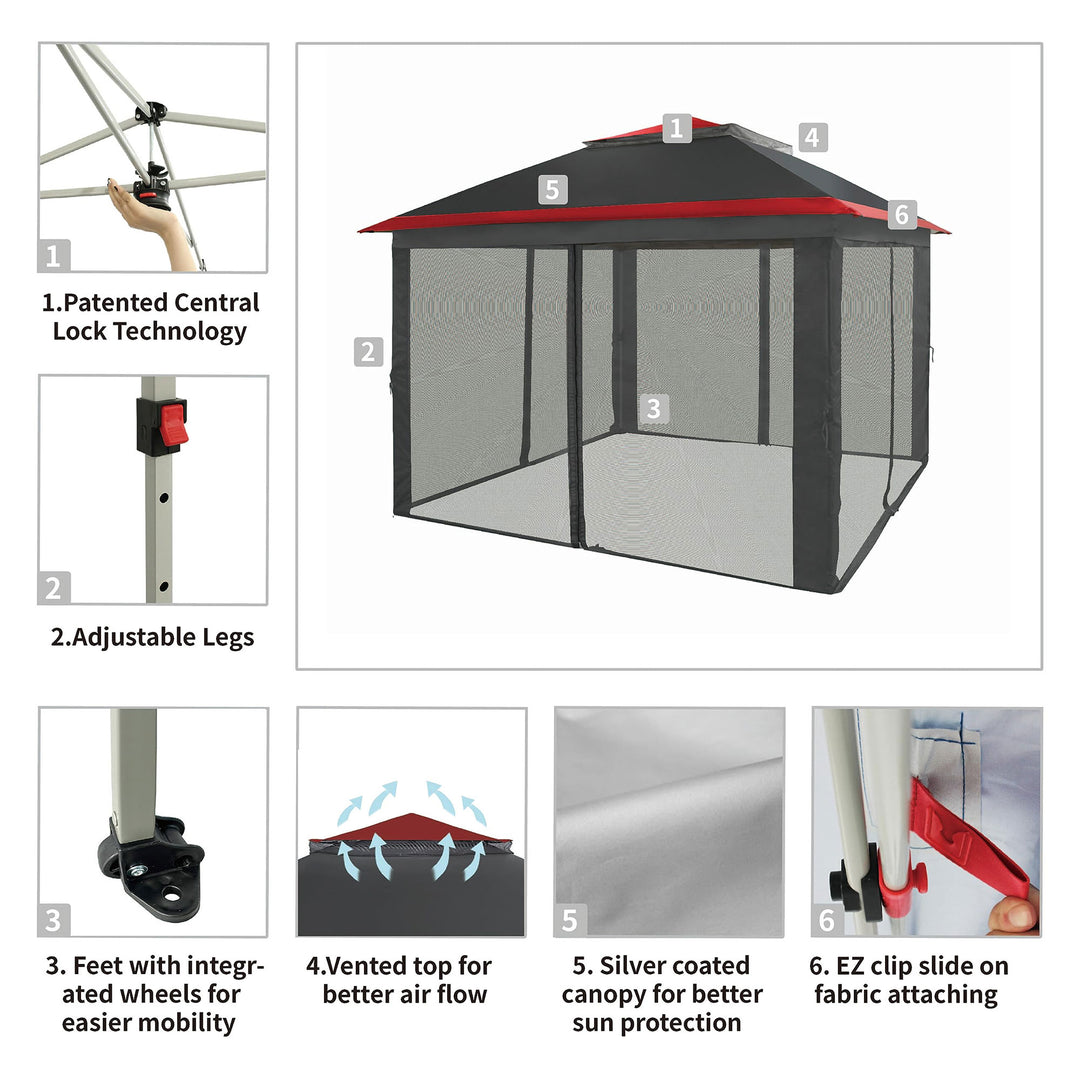 1

1.Patented Central Lock Technology

2

2.Adjustable Legs

1

4

5

6

2

3

3

3. Feet with integrated wheels for easier mobility

4.Vented top for better air flow

5

5. Silver coated canopy for better sun protection

6

6. EZ clip slide on fabric attaching