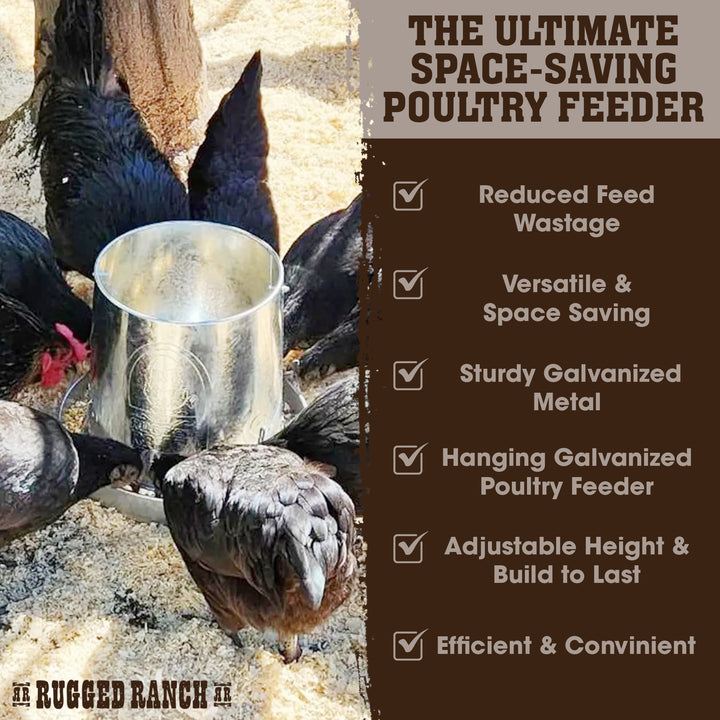 THE ULTIMATE SPACE-SAVING POULTRY FEEDER

Reduced Feed Wastage

Versatile & Space Saving

Sturdy Galvanized Metal

Hanging Galvanized Poultry Feeder

Adjustable Height & Build to Last

Efficient & Convinient

RR RUGGED RANCH RR