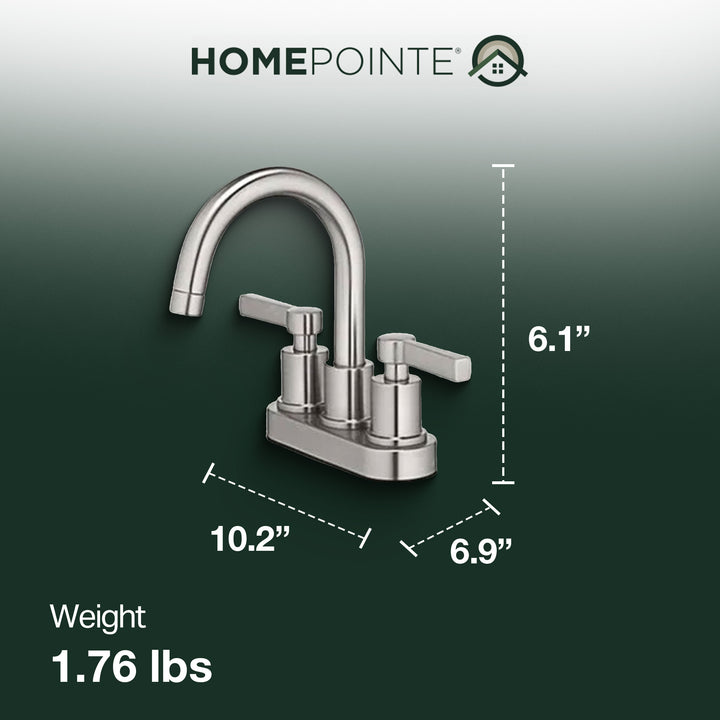 HOMEPOINTE®

6.1”

10.2”

6.9”

Weight

1.76 lbs