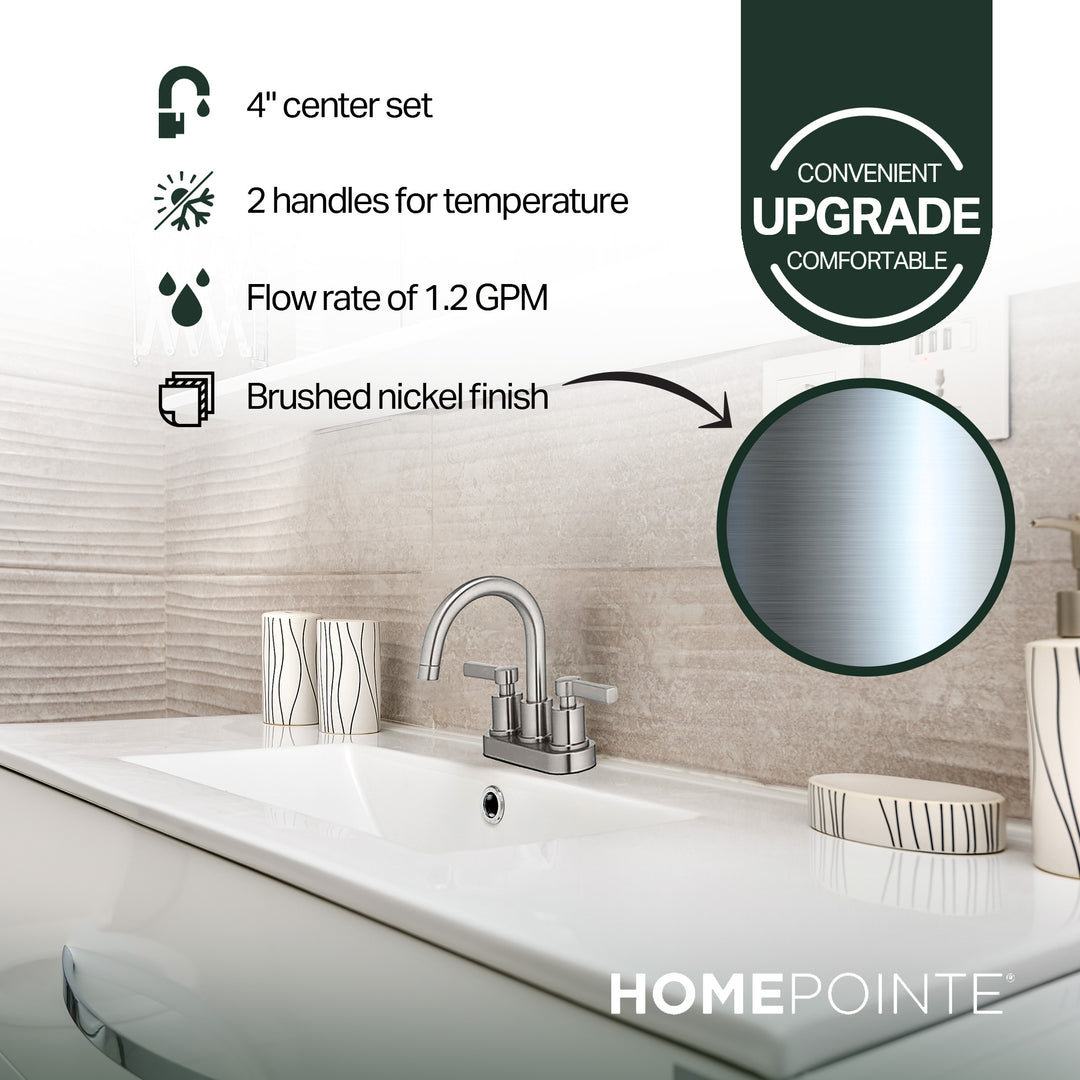 4" center set

2 handles for temperature

Flow rate of 1.2 GPM

Brushed nickel finish

CONVENIENT
UPGRADE
COMFORTABLE

HOMEPOINTE®