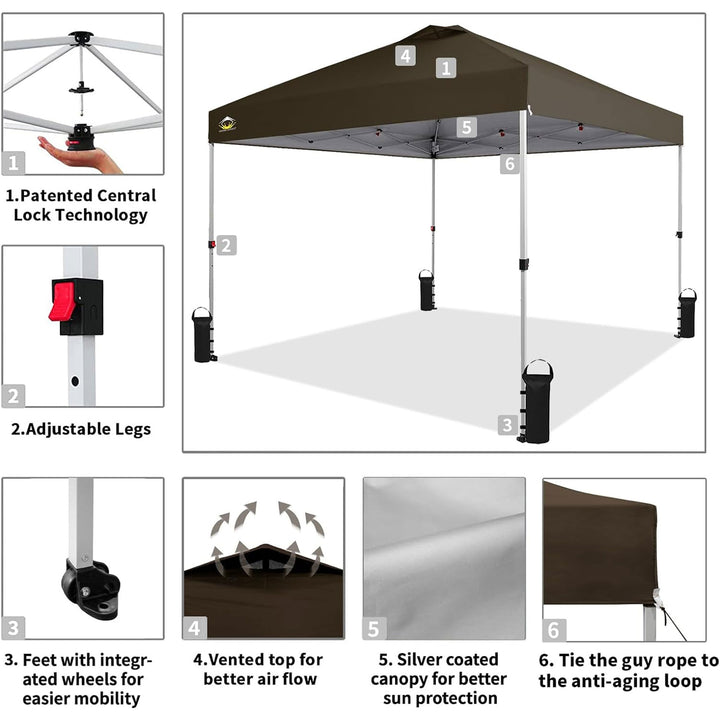 1

1.Patented Central Lock Technology

2

2.Adjustable Legs

4
1
5
6
2
3

3

3. Feet with integrated wheels for easier mobility

4

4.Vented top for better air flow

5

5. Silver coated canopy for better sun protection

6

6. Tie the guy rope to the anti-aging loop