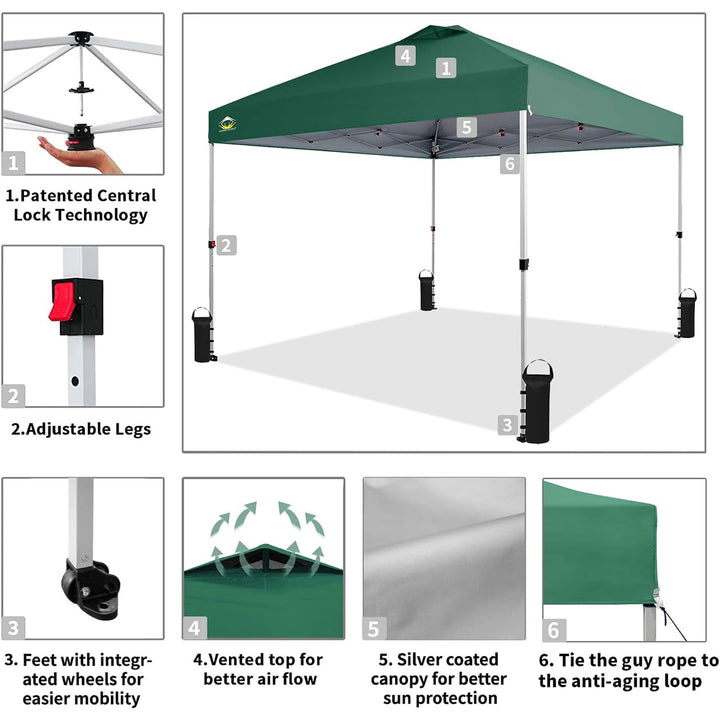 1

1.Patented Central Lock Technology

2

2.Adjustable Legs

4
1
5
6
2
3

3

3. Feet with integrated wheels for easier mobility

4

4.Vented top for better air flow

5

5. Silver coated canopy for better sun protection

6

6. Tie the guy rope to the anti-aging loop