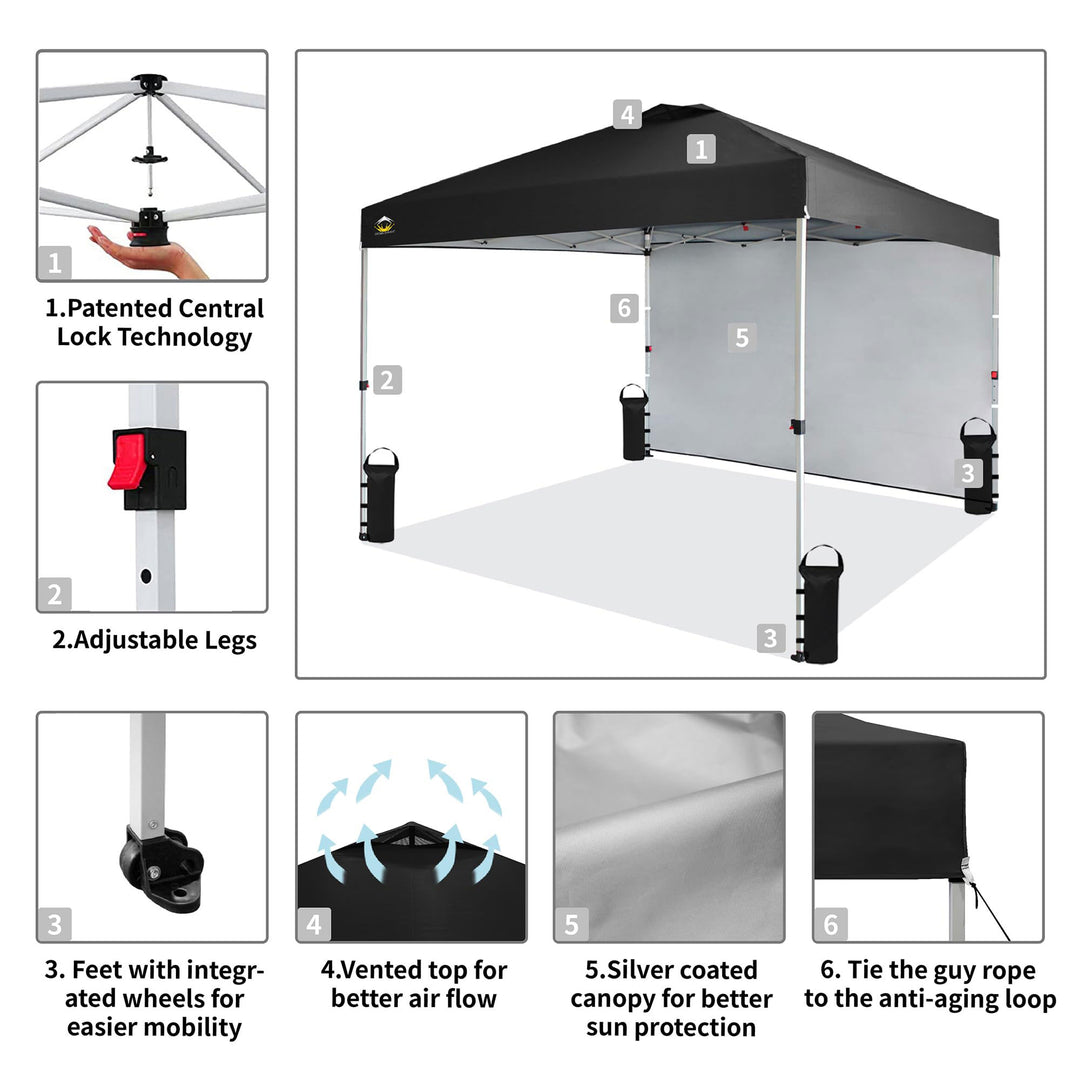 1

1.Patented Central Lock Technology

2

2.Adjustable Legs

4

1

6

5

2

3

3

3

3. Feet with integrated wheels for easier mobility

4

4.Vented top for better air flow

5

5.Silver coated canopy for better sun protection

6

6. Tie the guy rope to the anti-aging loop