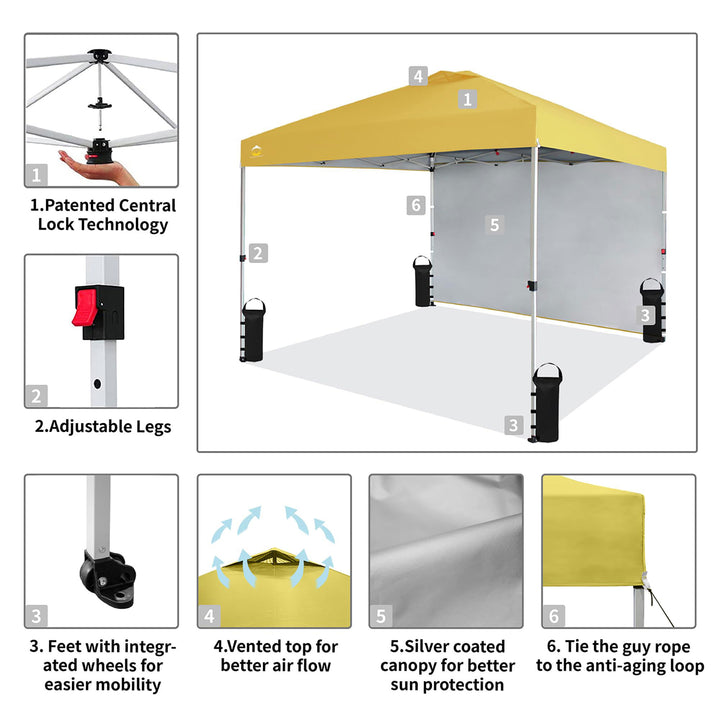 1

1.Patented Central Lock Technology

2

2.Adjustable Legs

4

1

6

5

2

3

3

3

3. Feet with integrated wheels for easier mobility

4

4.Vented top for better air flow

5

5.Silver coated canopy for better sun protection

6

6. Tie the guy rope to the anti-aging loop