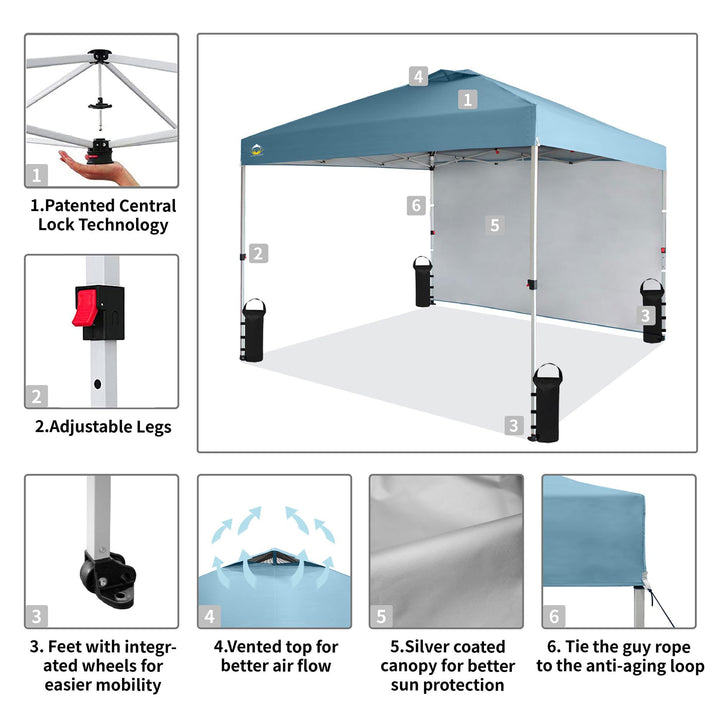 1

1.Patented Central Lock Technology

2

2.Adjustable Legs

4

1

6

5

2

3

3

3

3. Feet with integrated wheels for easier mobility

4

4.Vented top for better air flow

5

5.Silver coated canopy for better sun protection

6

6. Tie the guy rope to the anti-aging loop