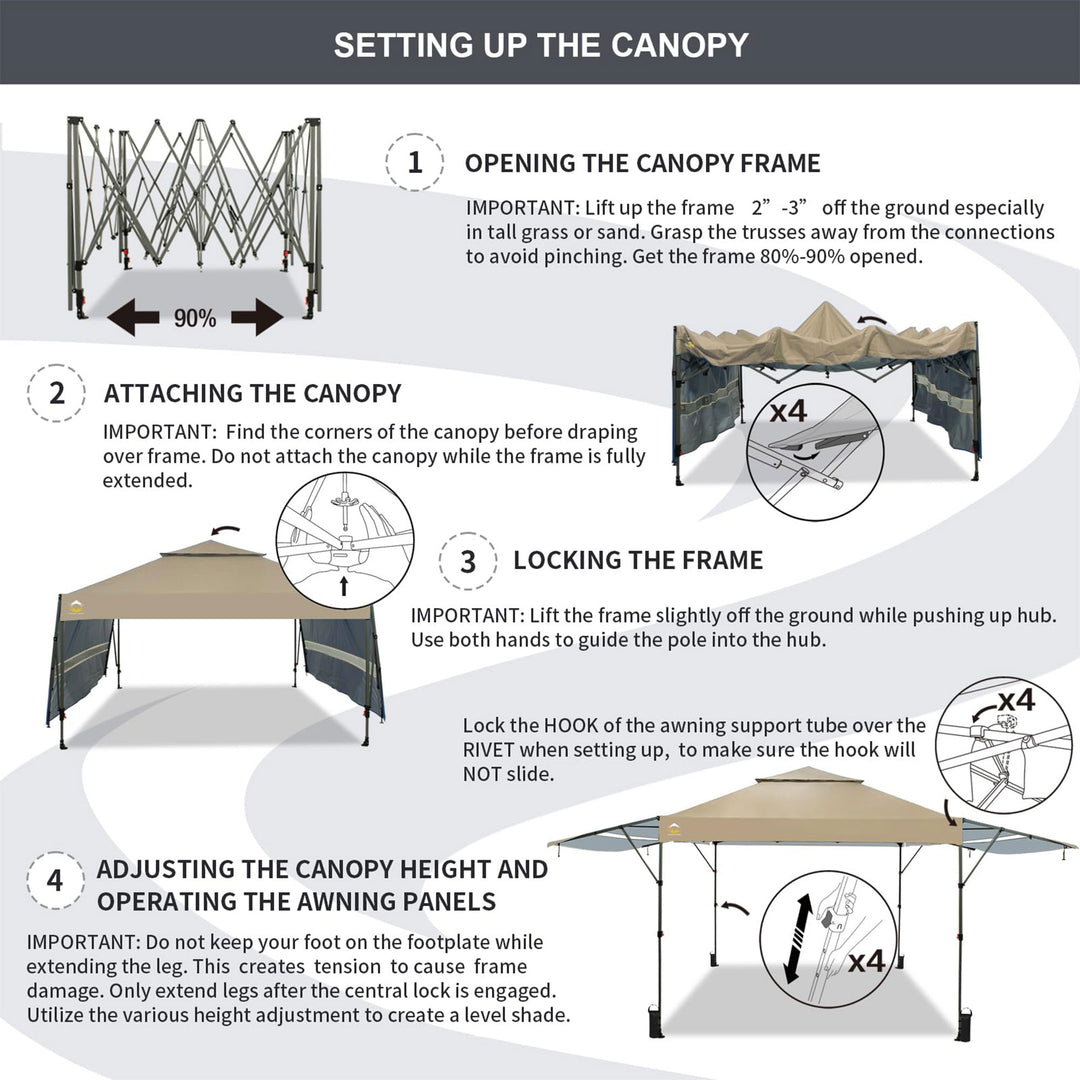 SETTING UP THE CANOPY

90%

1 OPENING THE CANOPY FRAME

IMPORTANT: Lift up the frame 2”-3” off the ground especially in tall grass or sand. Grasp the trusses away from the connections to avoid pinching. Get the frame 80%-90% opened.

2 ATTACHING THE CANOPY

IMPORTANT: Find the corners of the canopy before draping over frame. Do not attach the canopy while the frame is fully extended.

x4

3 LOCKING THE FRAME

IMPORTANT: Lift the frame slightly off the ground while pushing up hub. Use both hands to guide the pole into the hub.

Lock the HOOK of the awning support tube over the RIVET when setting up, to make sure the hook will NOT slide.

x4

4 ADJUSTING THE CANOPY HEIGHT AND OPERATING THE AWNING PANELS

IMPORTANT: Do not keep your foot on the footplate while extending the leg. This creates tension to cause frame damage. Only extend legs after the central lock is engaged. Utilize the various height adjustment to create a level shade.

x4