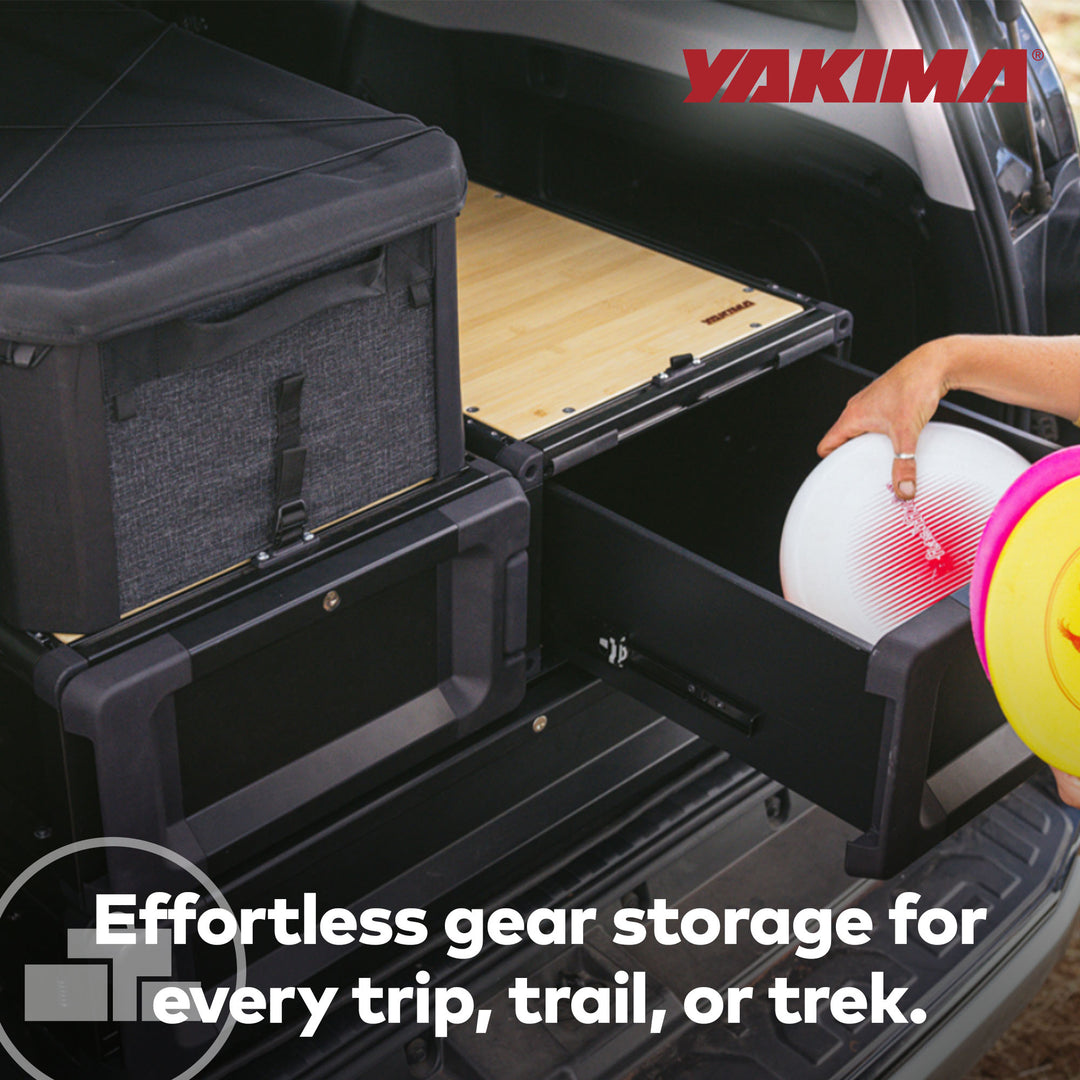 YAKIMA®

YAKIMA

Effortless gear storage for every trip, trail, or trek.