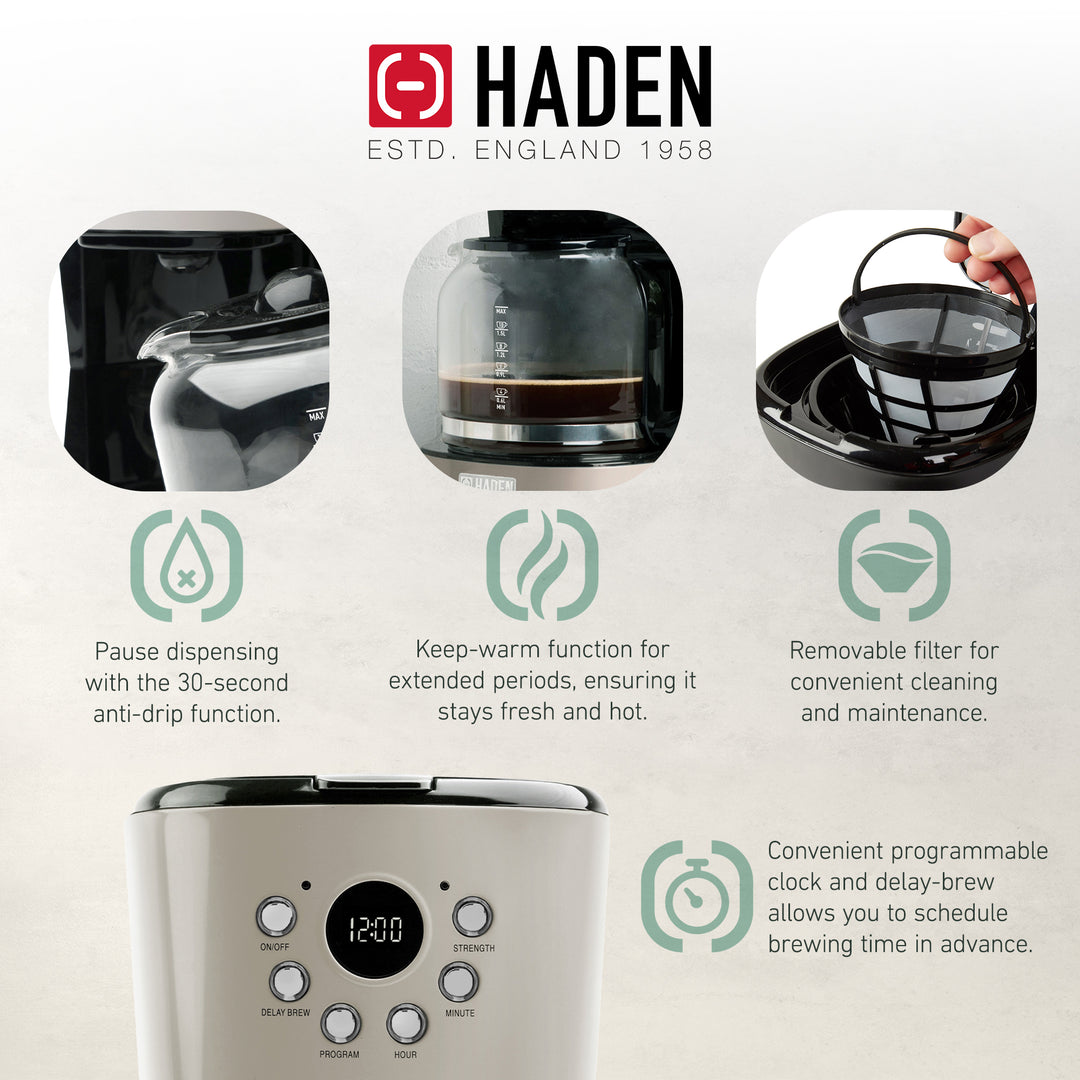 HADEN
ESTD. ENGLAND 1958

MAX

MAX
1.5L
1.2L
0.9L
0.6L
MIN

HADEN

Pause dispensing with the 30-second anti-drip function.

Keep-warm function for extended periods, ensuring it stays fresh and hot.

Removable filter for convenient cleaning and maintenance.

12:00

ON/OFF
STRENGTH
DELAY BREW
MINUTE
PROGRAM
HOUR

Convenient programmable clock and delay-brew allows you to schedule brewing time in advance.