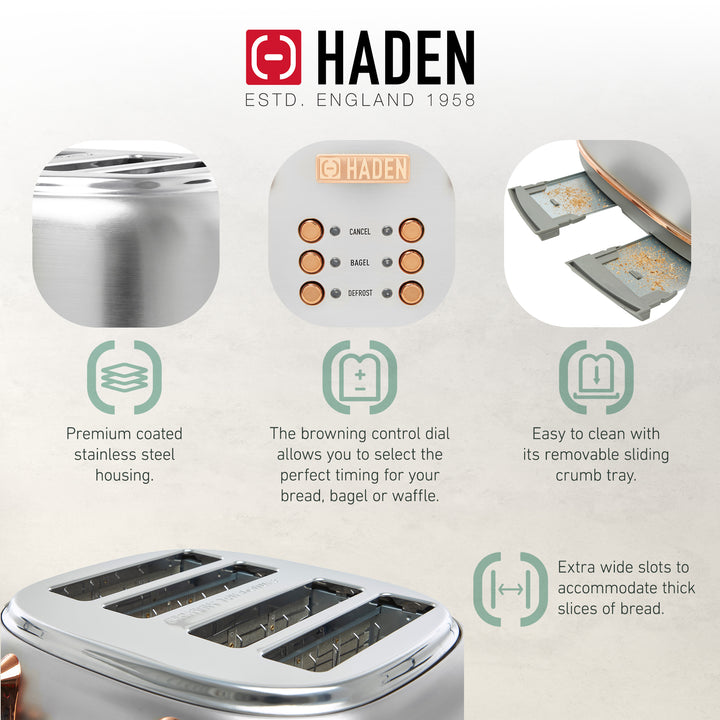 HADEN
ESTD. ENGLAND 1958

HADEN

CANCEL
BAGEL
DEFROST

Premium coated stainless steel housing.

The browning control dial allows you to select the perfect timing for your bread, bagel or waffle.

Easy to clean with its removable sliding crumb tray.

Extra wide slots to accommodate thick slices of bread.