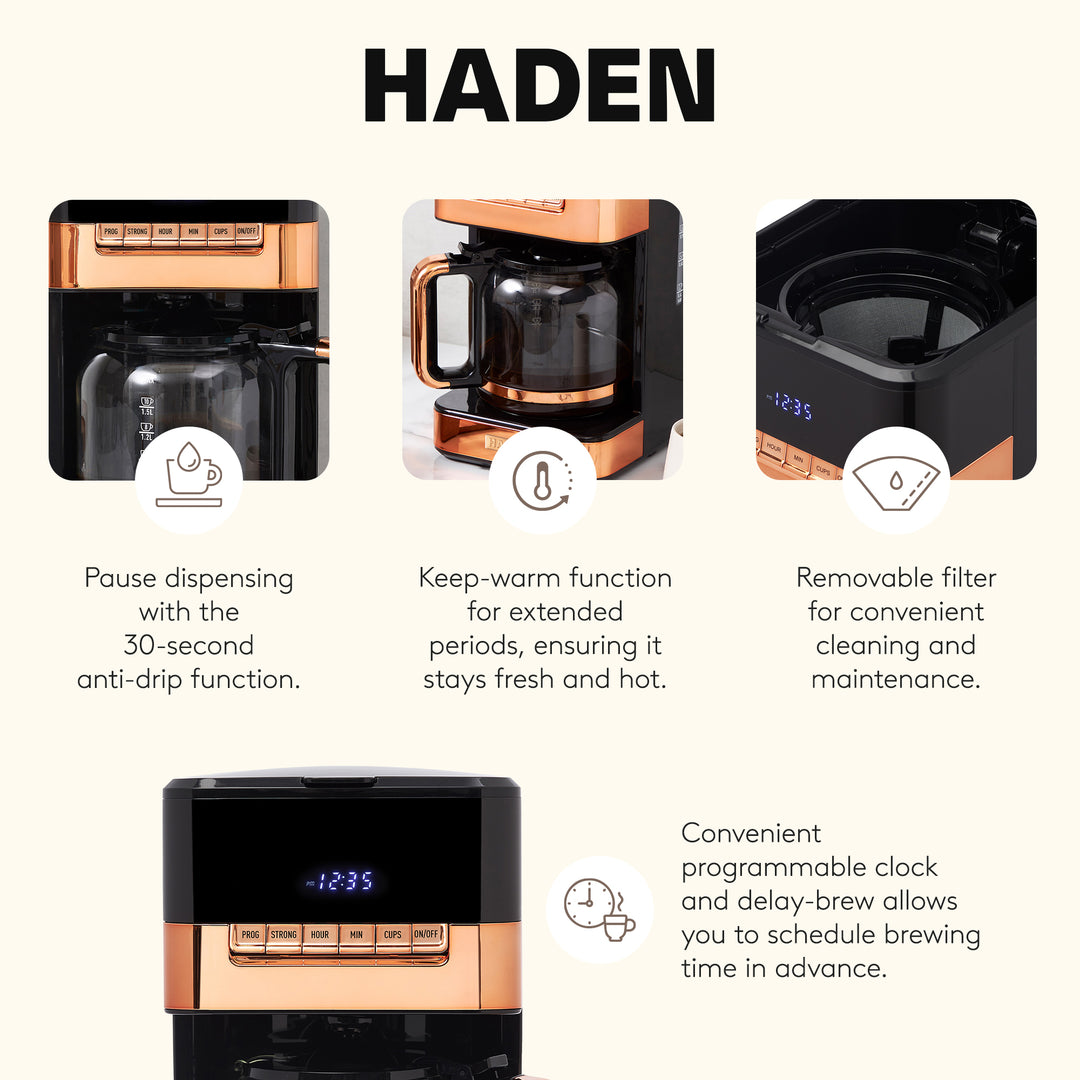 HADEN

PROG STRONG HOUR MIN CUPS ON/OFF

10 1.5L 8 1.2L

12:35

HOUR MIN CUPS

Pause dispensing with the 30-second anti-drip function.

Keep-warm function for extended periods, ensuring it stays fresh and hot.

Removable filter for convenient cleaning and maintenance.

12:35

PROG STRONG HOUR MIN CUPS ON/OFF

Convenient programmable clock and delay-brew allows you to schedule brewing time in advance.