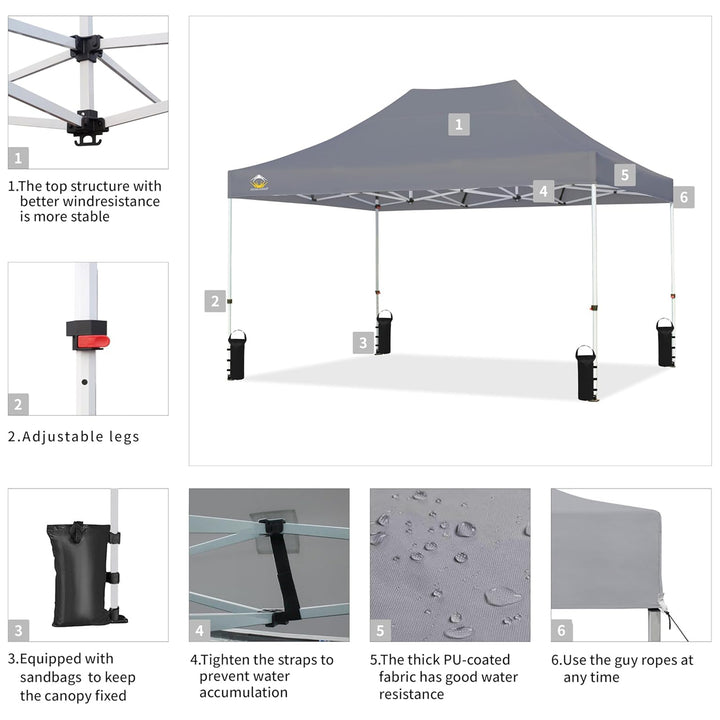 1

1.The top structure with better windresistance is more stable

2

2.Adjustable legs

1

5

4

6

2

3

3

3.Equipped with sandbags to keep the canopy fixed

4

4.Tighten the straps to prevent water accumulation

5

5.The thick PU-coated fabric has good water resistance

6

6.Use the guy ropes at any time