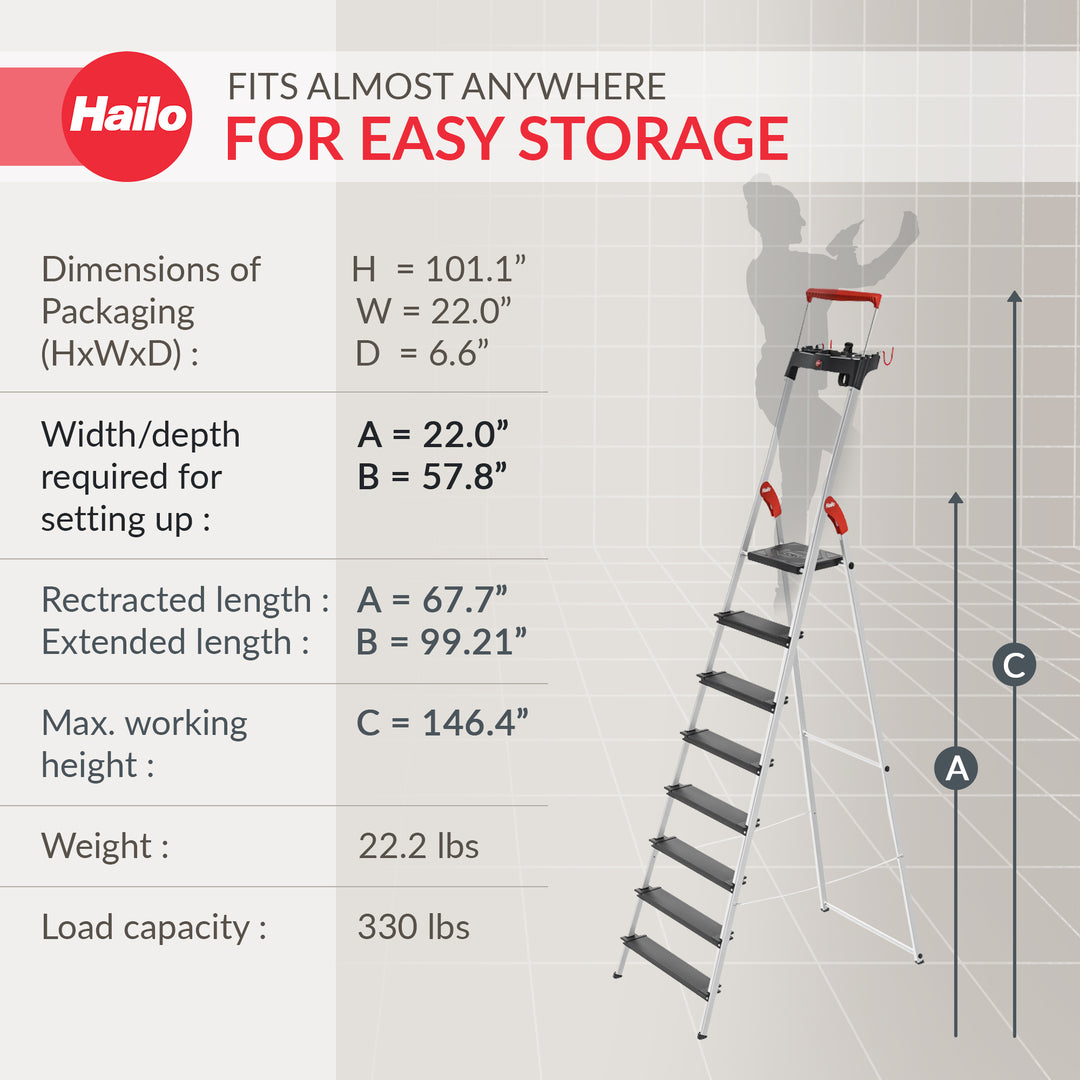 Hailo

FITS ALMOST ANYWHERE
FOR EASY STORAGE

| | |
|---|---|
| Dimensions of Packaging (HxWxD) : | H = 101.1” W = 22.0” D = 6.6” |
| Width/depth required for setting up : | A = 22.0” B = 57.8” |
| Rectracted length : Extended length : | A = 67.7” B = 99.21” |
| Max. working height : | C = 146.4” |
| Weight : | 22.2 lbs |
| Load capacity : | 330 lbs |

C

A