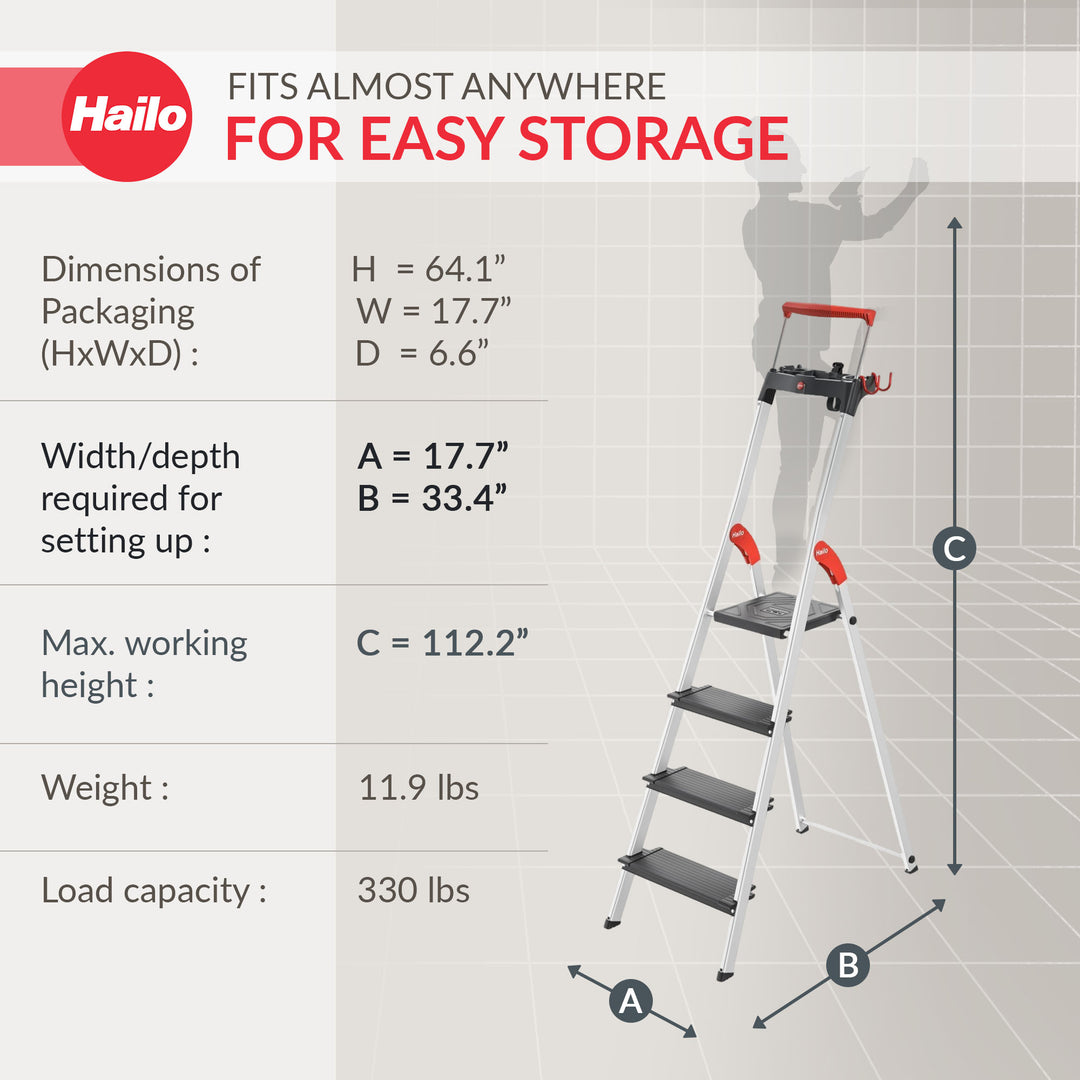 Hailo

FITS ALMOST ANYWHERE
FOR EASY STORAGE

| Dimensions of Packaging (HxWxD) : | H = 64.1” W = 17.7” D = 6.6” |
|---|---|
| Width/depth required for setting up : | A = 17.7” B = 33.4” |
| Max. working height : | C = 112.2” |
| Weight : | 11.9 lbs |
| Load capacity : | 330 lbs |

Hailo
Hailo

C
B
A