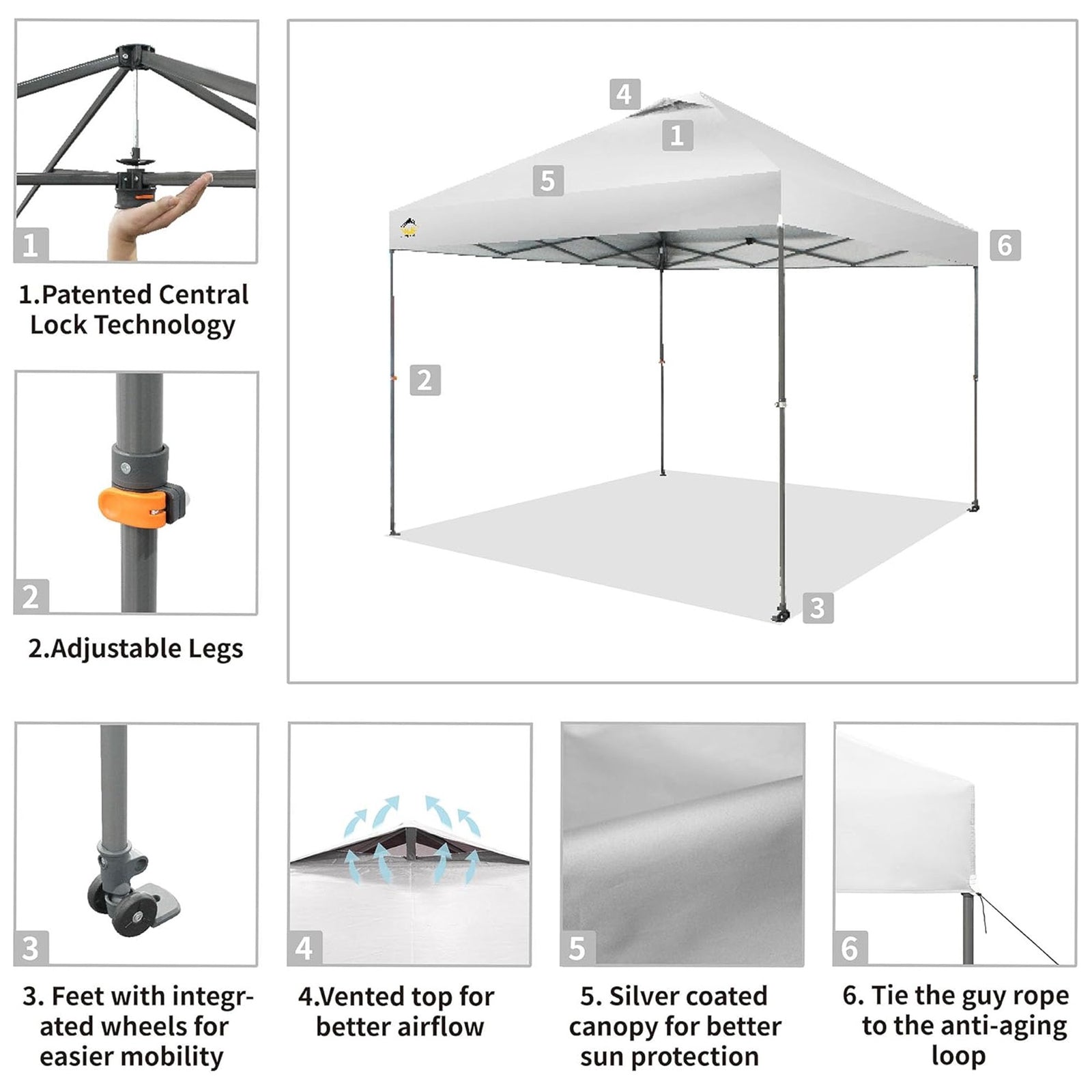 1

1.Patented Central Lock Technology

2

2.Adjustable Legs

4

1

5

6

2

3

3

3. Feet with integrated wheels for easier mobility

4

4.Vented top for better airflow

5

5. Silver coated canopy for better sun protection

6

6. Tie the guy rope to the anti-aging loop