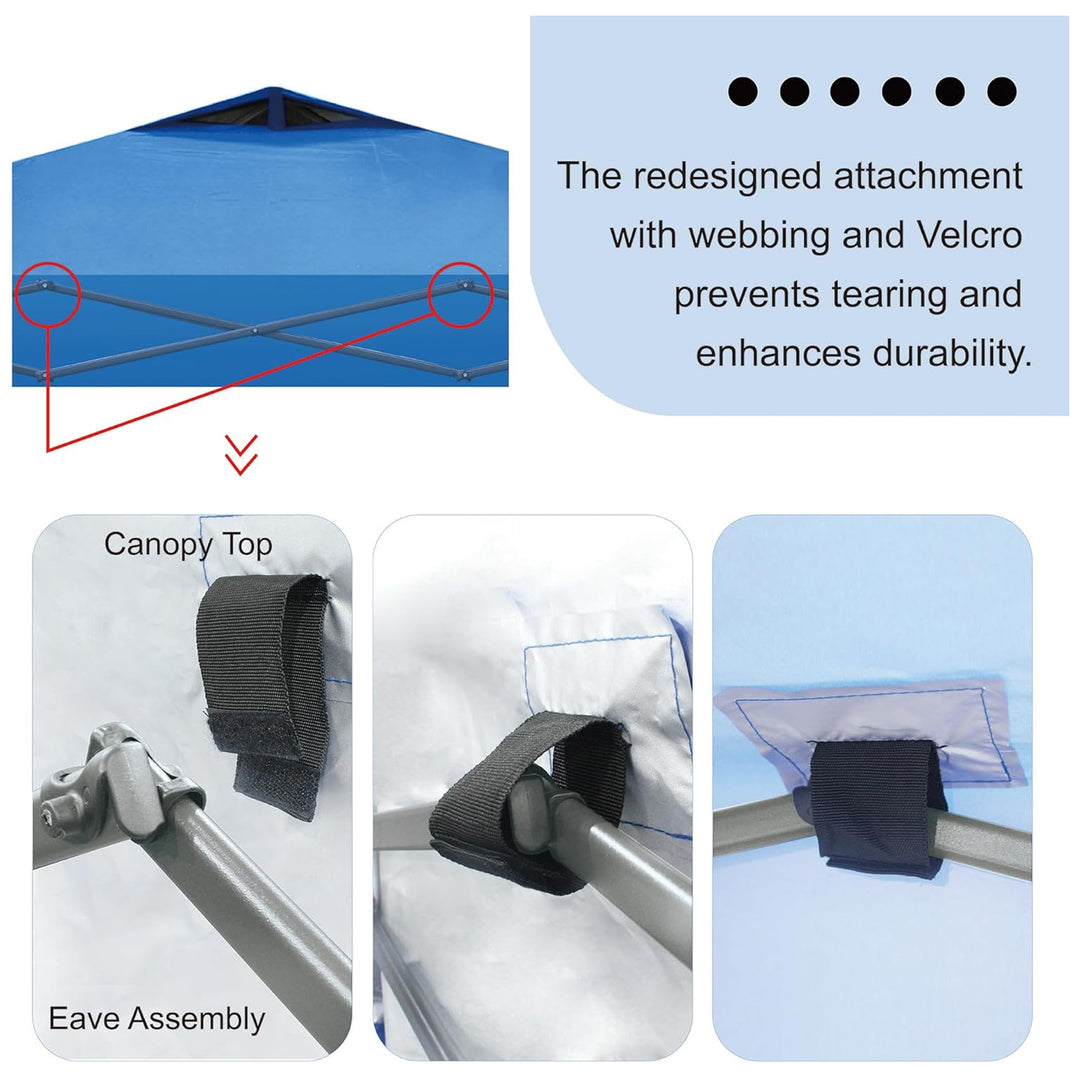 The redesigned attachment with webbing and Velcro prevents tearing and enhances durability.

Canopy Top

Eave Assembly