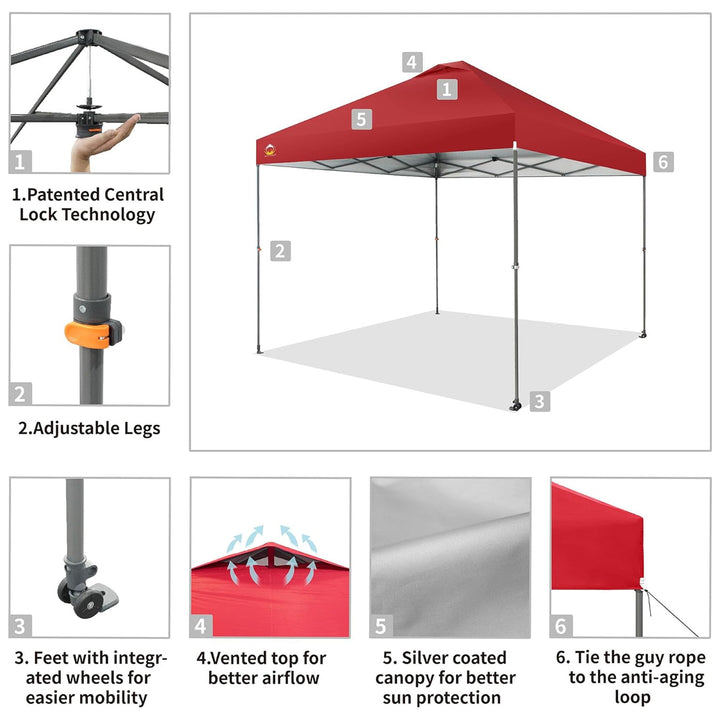 1

1.Patented Central Lock Technology

2

2.Adjustable Legs

4

1

5

6

2

3

3

3. Feet with integrated wheels for easier mobility

4

4.Vented top for better airflow

5

5. Silver coated canopy for better sun protection

6

6. Tie the guy rope to the anti-aging loop