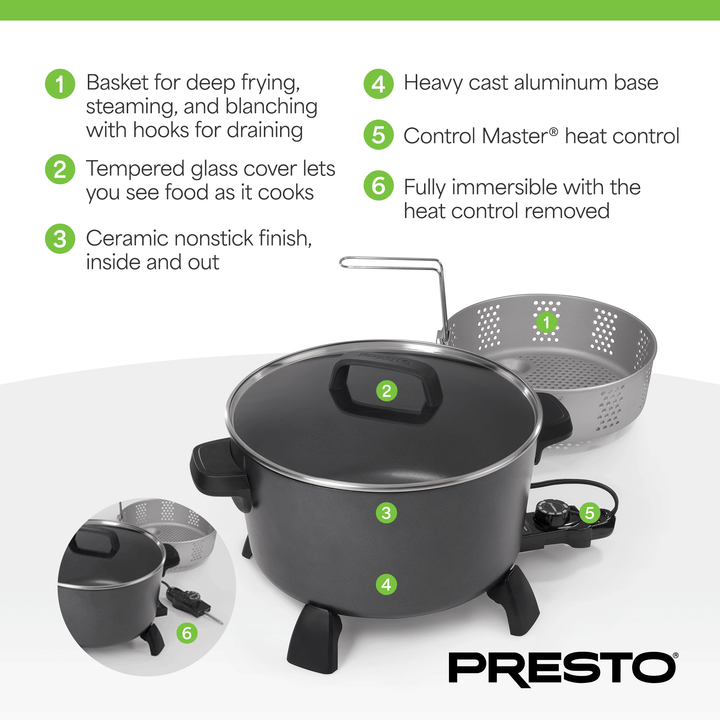 1 Basket for deep frying, steaming, and blanching with hooks for draining

2 Tempered glass cover lets you see food as it cooks

3 Ceramic nonstick finish, inside and out

4 Heavy cast aluminum base

5 Control Master® heat control

6 Fully immersible with the heat control removed

1

PRESTO

2

3

5

4

6

PRESTO®