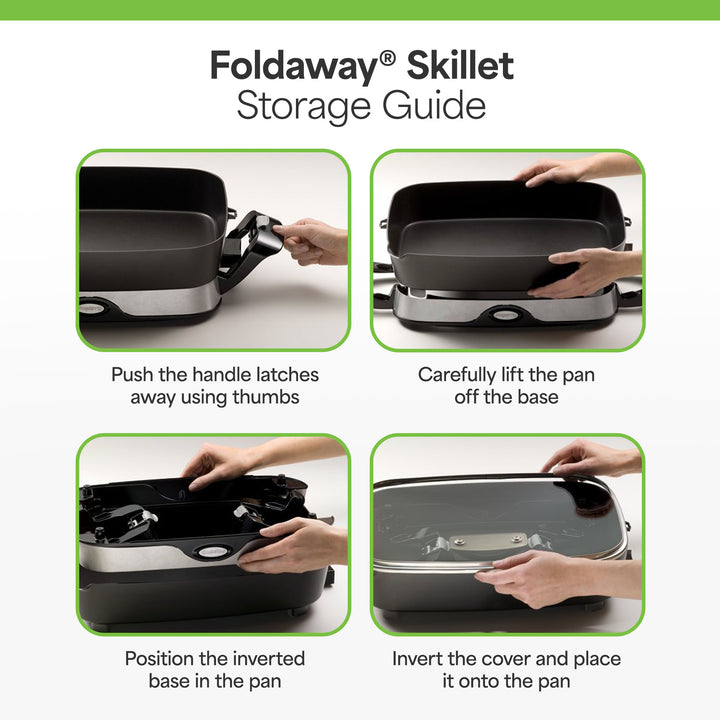 Foldaway® Skillet
Storage Guide

Push the handle latches away using thumbs

Carefully lift the pan off the base

Position the inverted base in the pan

Invert the cover and place it onto the pan