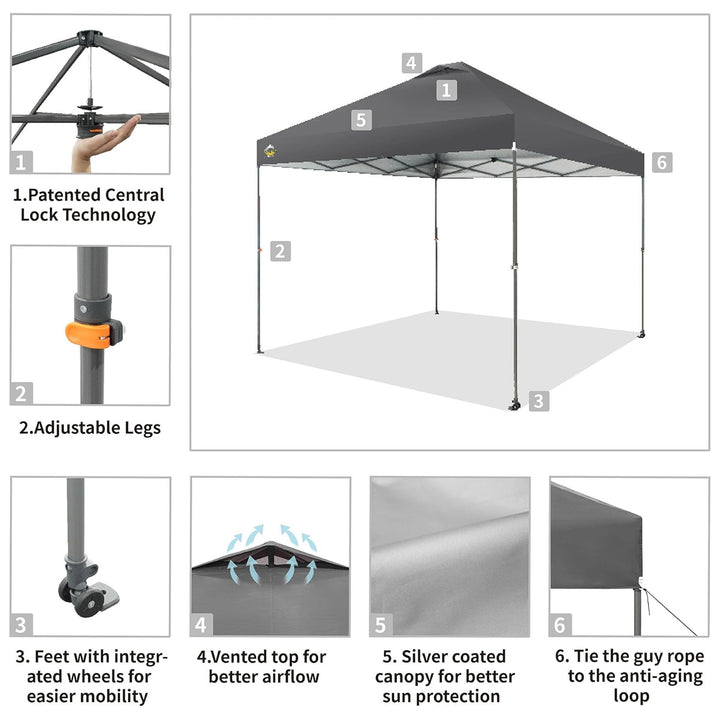 1

1.Patented Central Lock Technology

2

2.Adjustable Legs

4

1

5

6

2

3

3

3. Feet with integrated wheels for easier mobility

4

4.Vented top for better airflow

5

5. Silver coated canopy for better sun protection

6

6. Tie the guy rope to the anti-aging loop