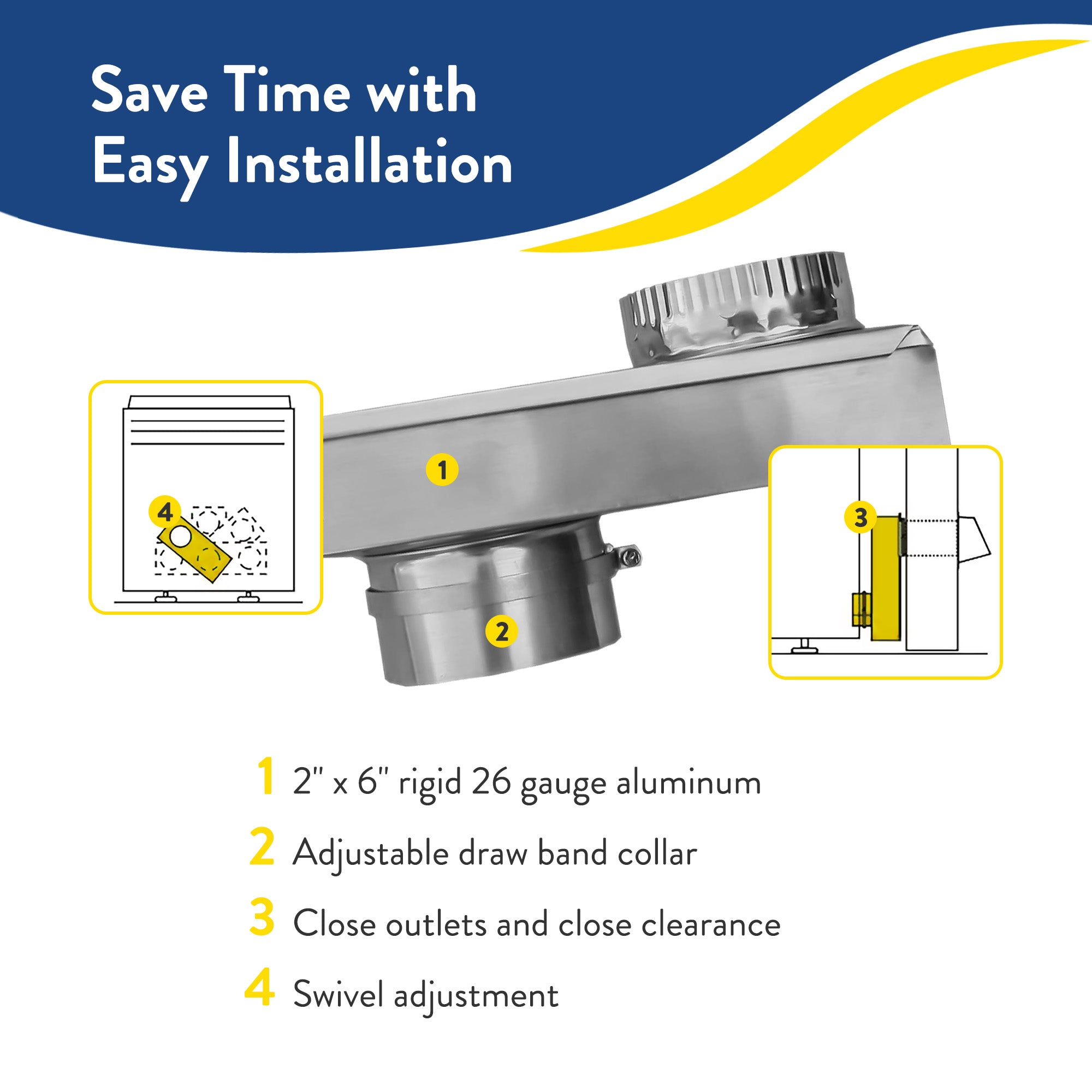 Save Time with Easy Installation

4

1

3

2

1 2" x 6" rigid 26 gauge aluminum

2 Adjustable draw band collar

3 Close outlets and close clearance

4 Swivel adjustment