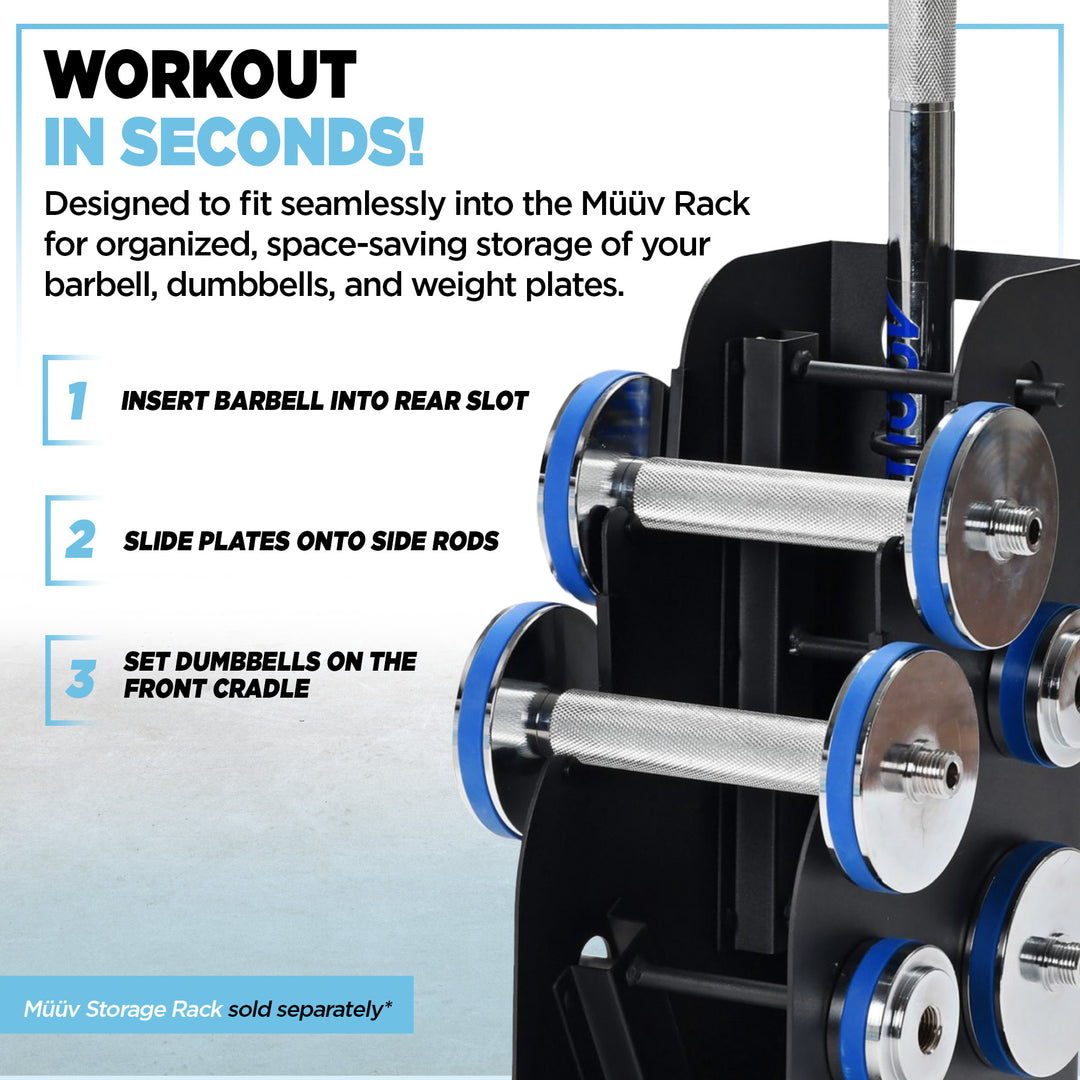 WORKOUT
IN SECONDS!

Designed to fit seamlessly into the Müüv Rack for organized, space-saving storage of your barbell, dumbbells, and weight plates.

1 INSERT BARBELL INTO REAR SLOT

2 SLIDE PLATES ONTO SIDE RODS

3 SET DUMBBELLS ON THE FRONT CRADLE

Müüv Storage Rack sold separately*