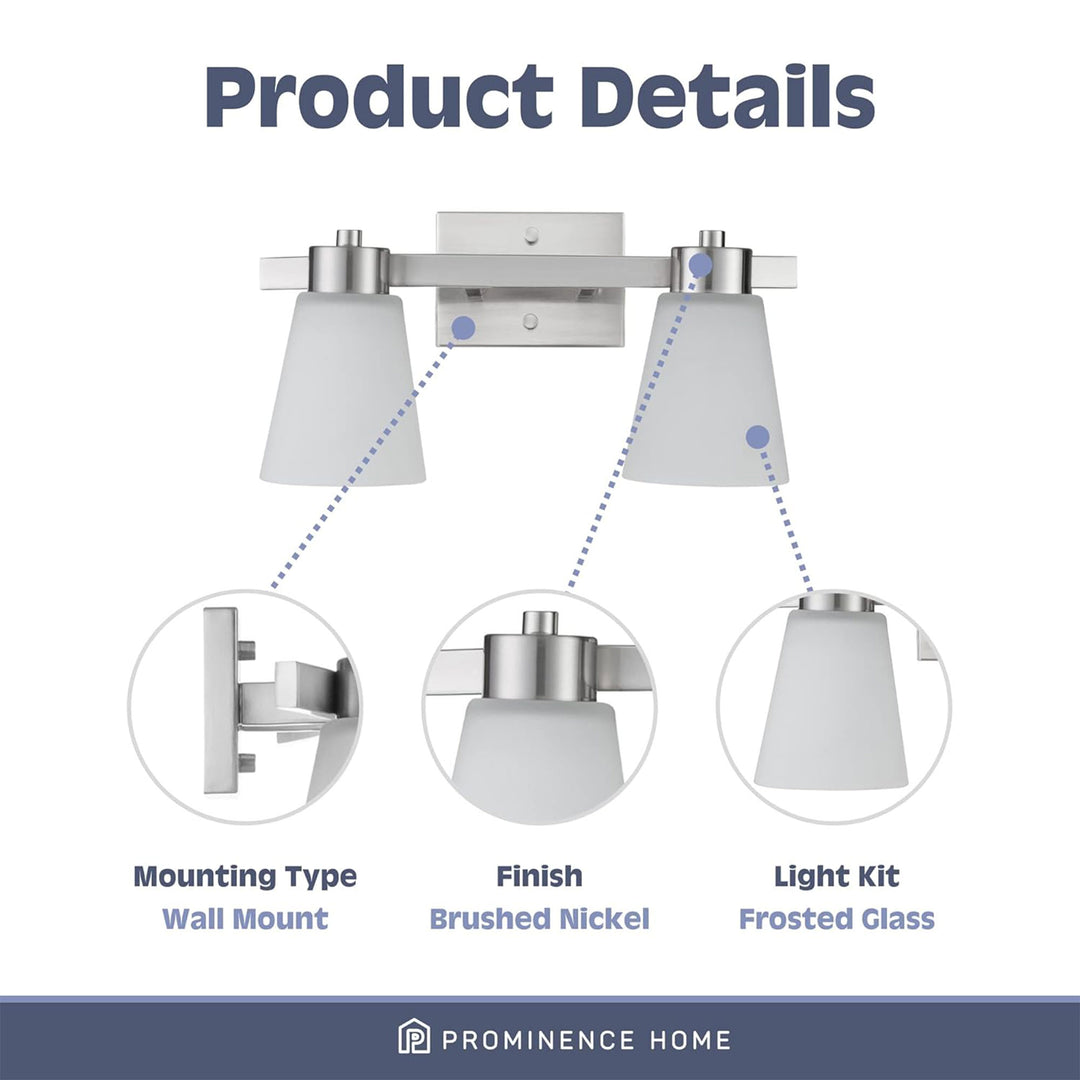 Product Details

Mounting Type
Wall Mount

Finish
Brushed Nickel

Light Kit
Frosted Glass

PROMINENCE HOME