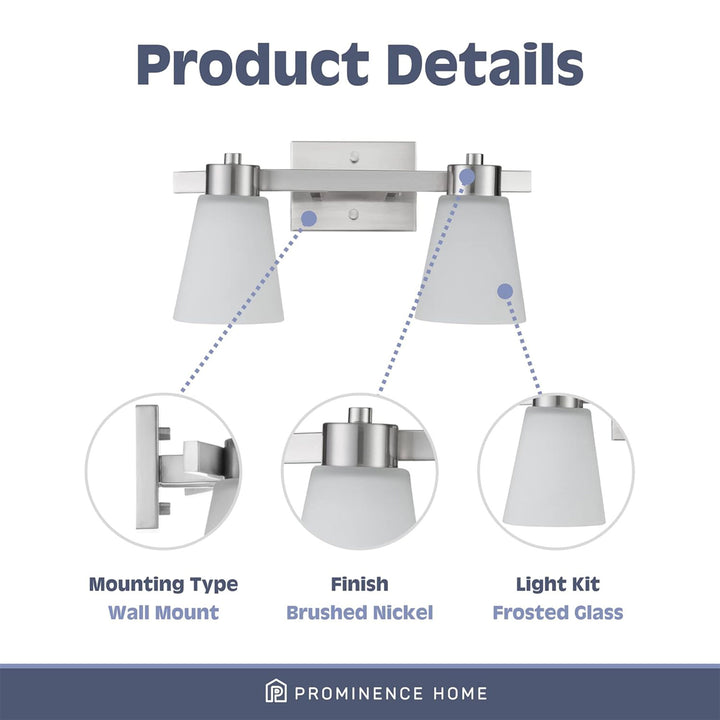 Product Details

Mounting Type
Wall Mount

Finish
Brushed Nickel

Light Kit
Frosted Glass

PROMINENCE HOME