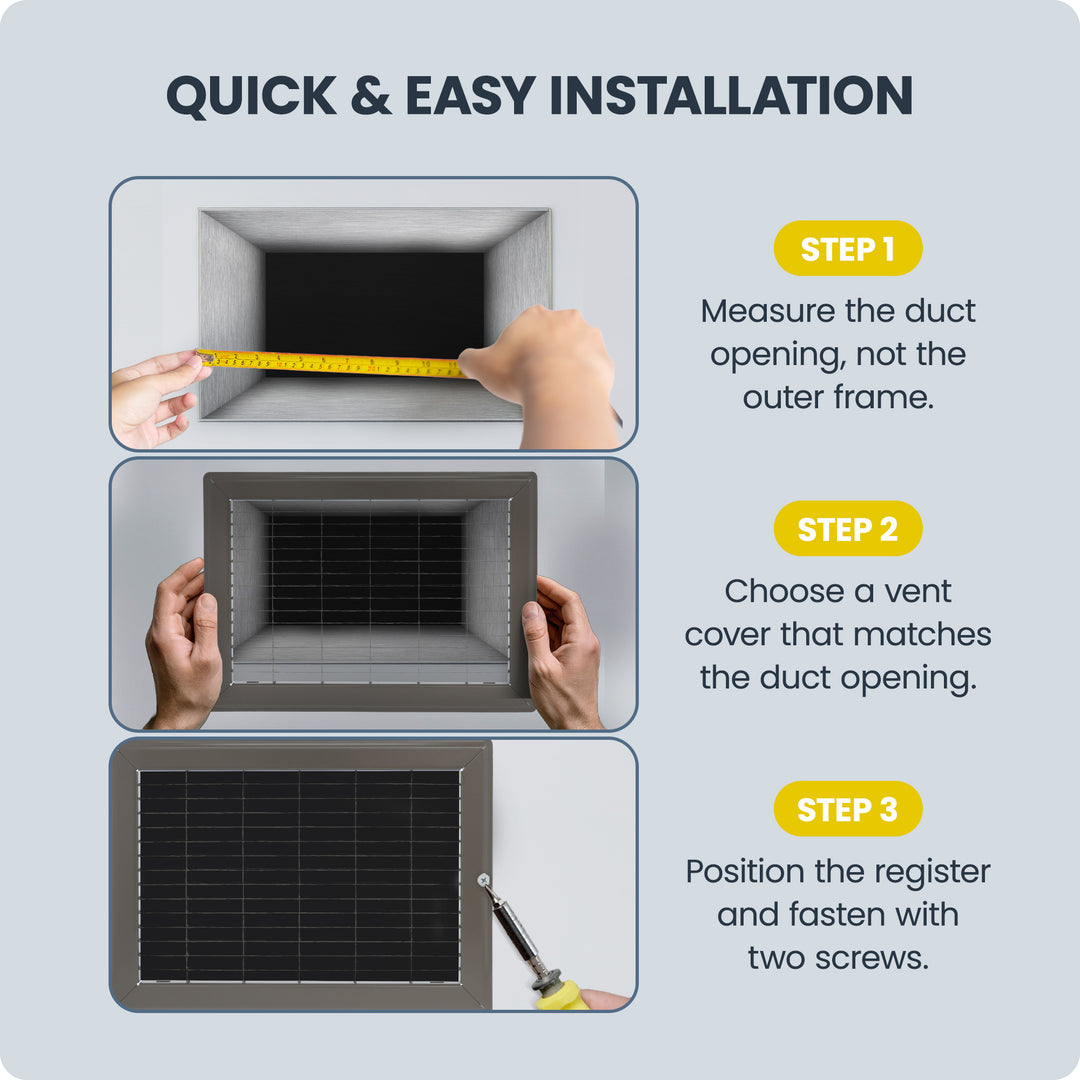 QUICK & EASY INSTALLATION

STEP 1

Measure the duct opening, not the outer frame.

STEP 2

Choose a vent cover that matches the duct opening.

STEP 3

Position the register and fasten with two screws.