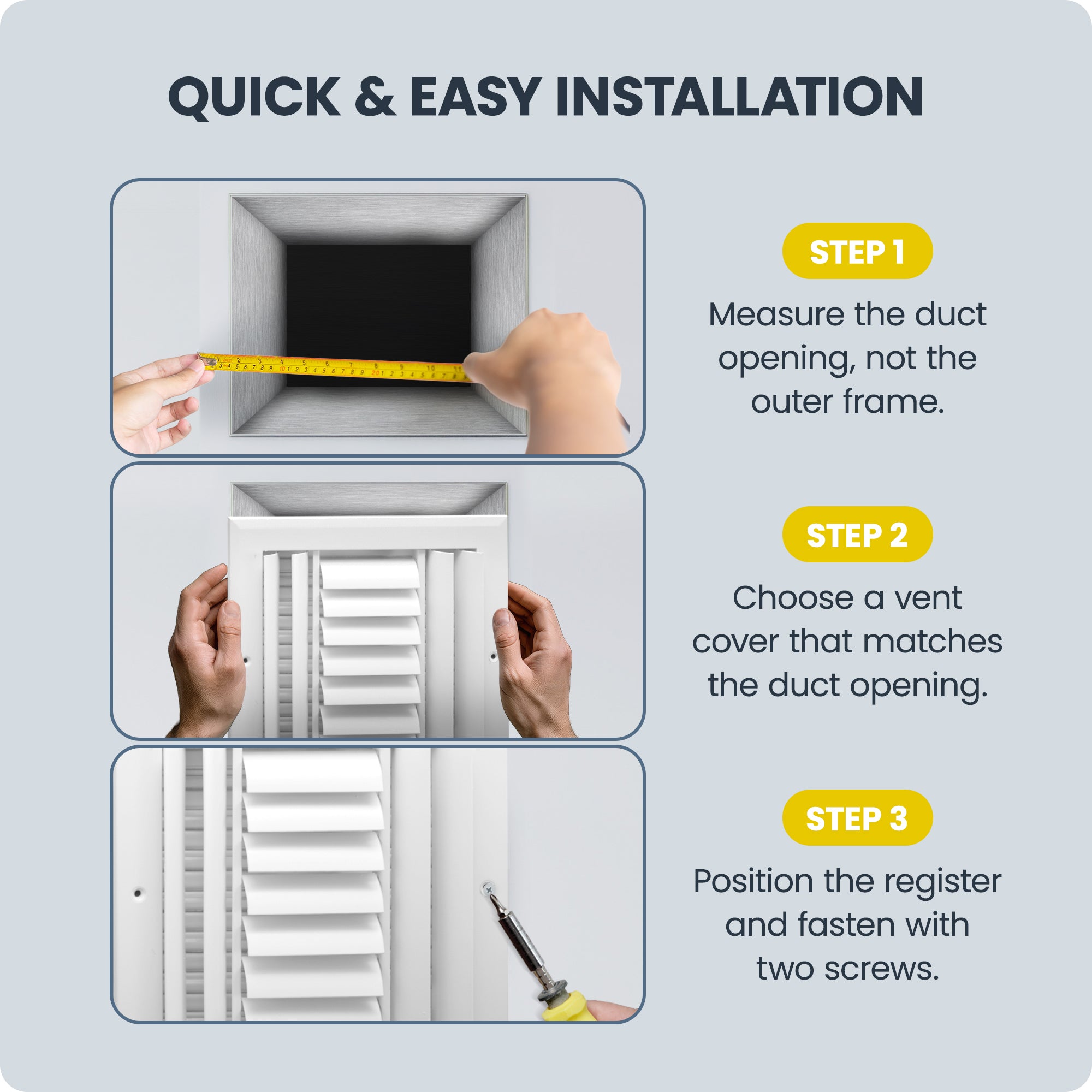 QUICK & EASY INSTALLATION

STEP 1

Measure the duct opening, not the outer frame.

STEP 2

Choose a vent cover that matches the duct opening.

STEP 3

Position the register and fasten with two screws.