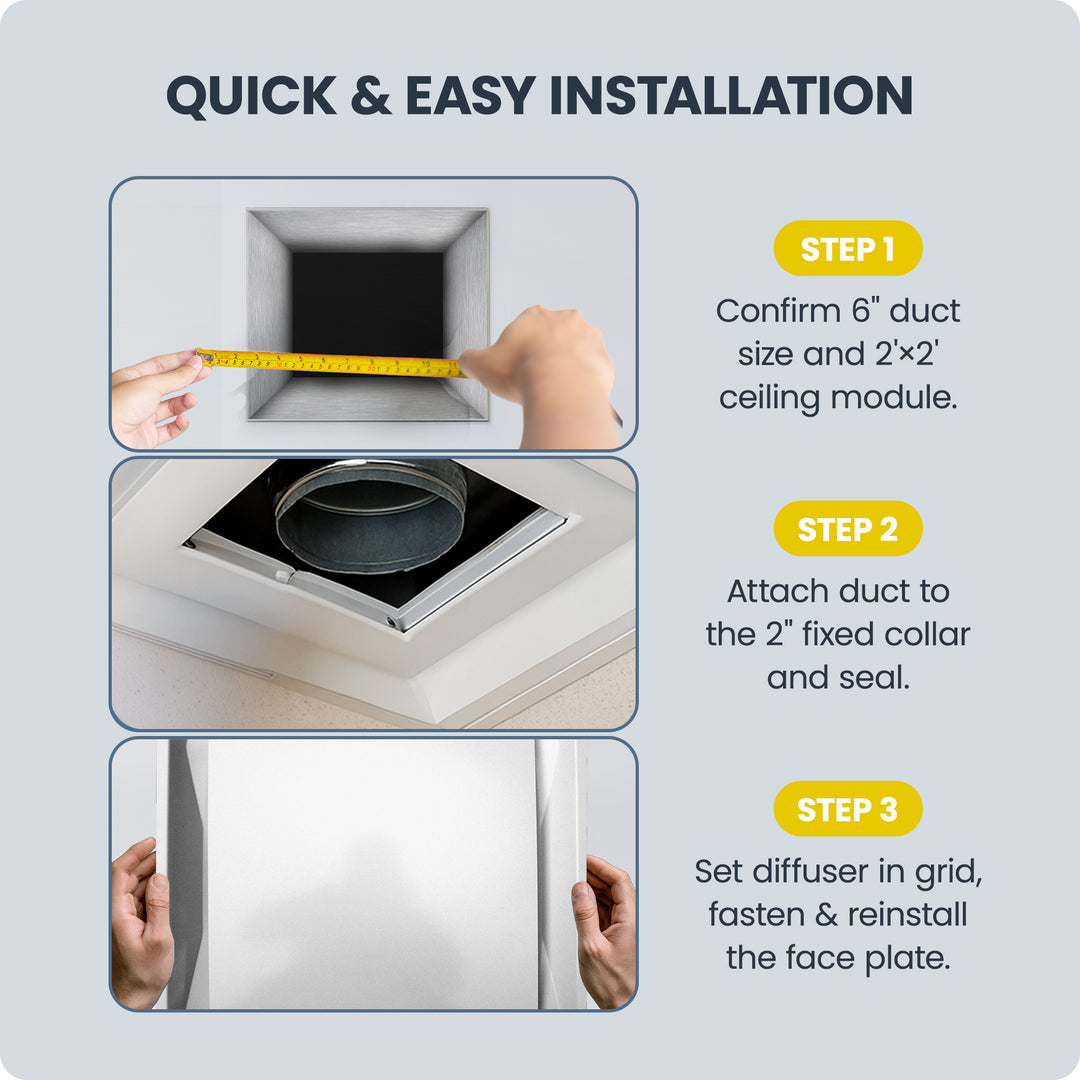 QUICK & EASY INSTALLATION

STEP 1

Confirm 6" duct size and 2'×2' ceiling module.

STEP 2

Attach duct to the 2" fixed collar and seal.

STEP 3

Set diffuser in grid, fasten & reinstall the face plate.