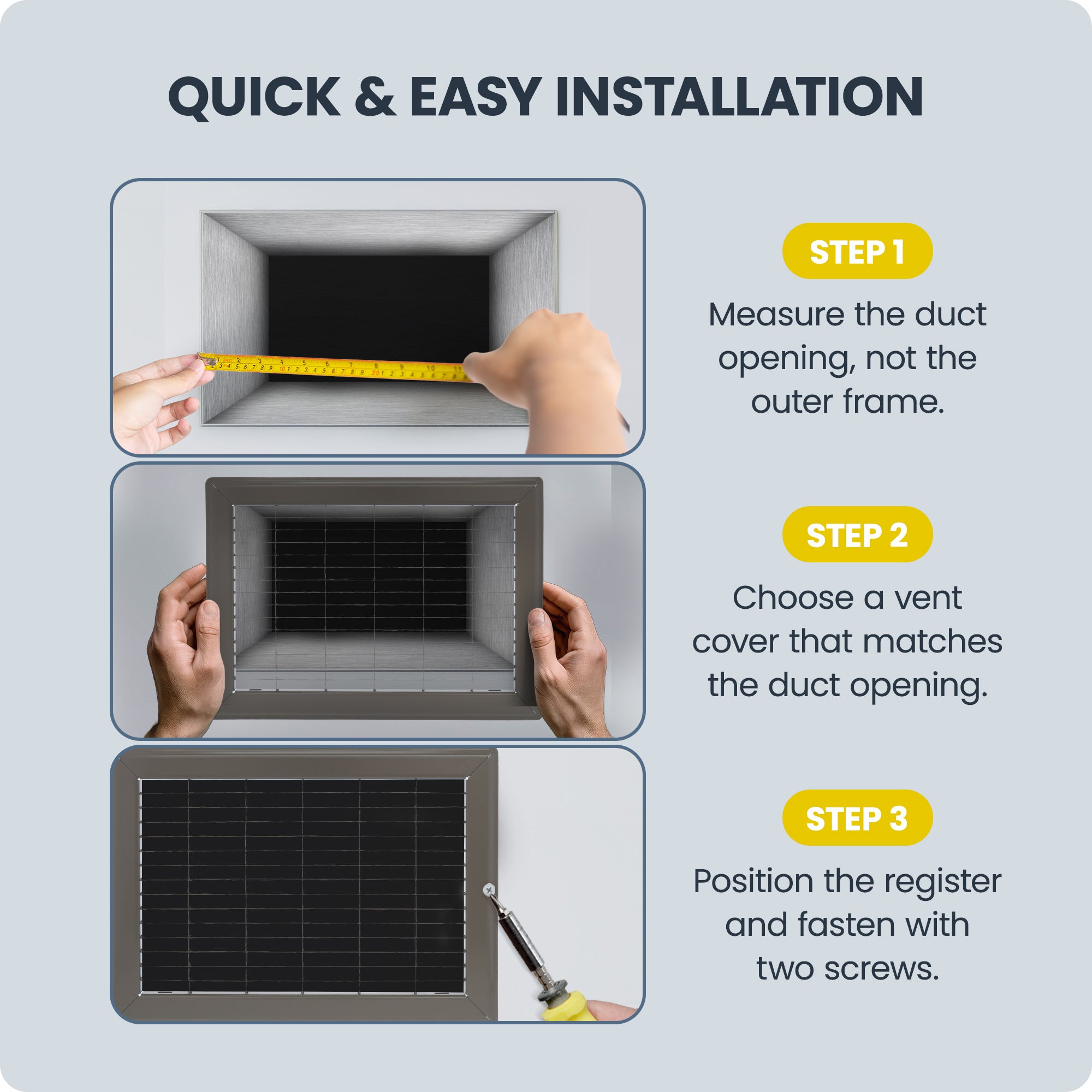 QUICK & EASY INSTALLATION

STEP 1

Measure the duct opening, not the outer frame.

STEP 2

Choose a vent cover that matches the duct opening.

STEP 3

Position the register and fasten with two screws.