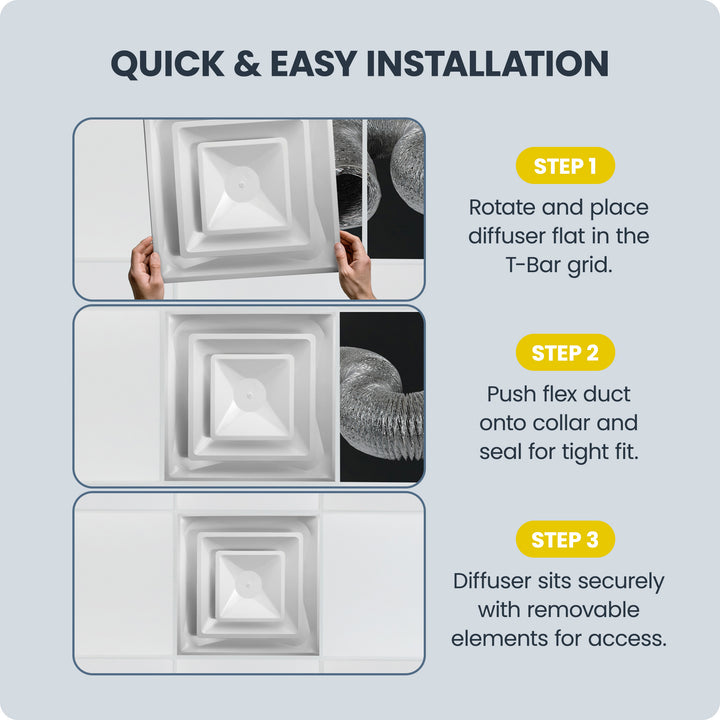 QUICK & EASY INSTALLATION

STEP 1

Rotate and place diffuser flat in the T-Bar grid.

STEP 2

Push flex duct onto collar and seal for tight fit.

STEP 3

Diffuser sits securely with removable elements for access.