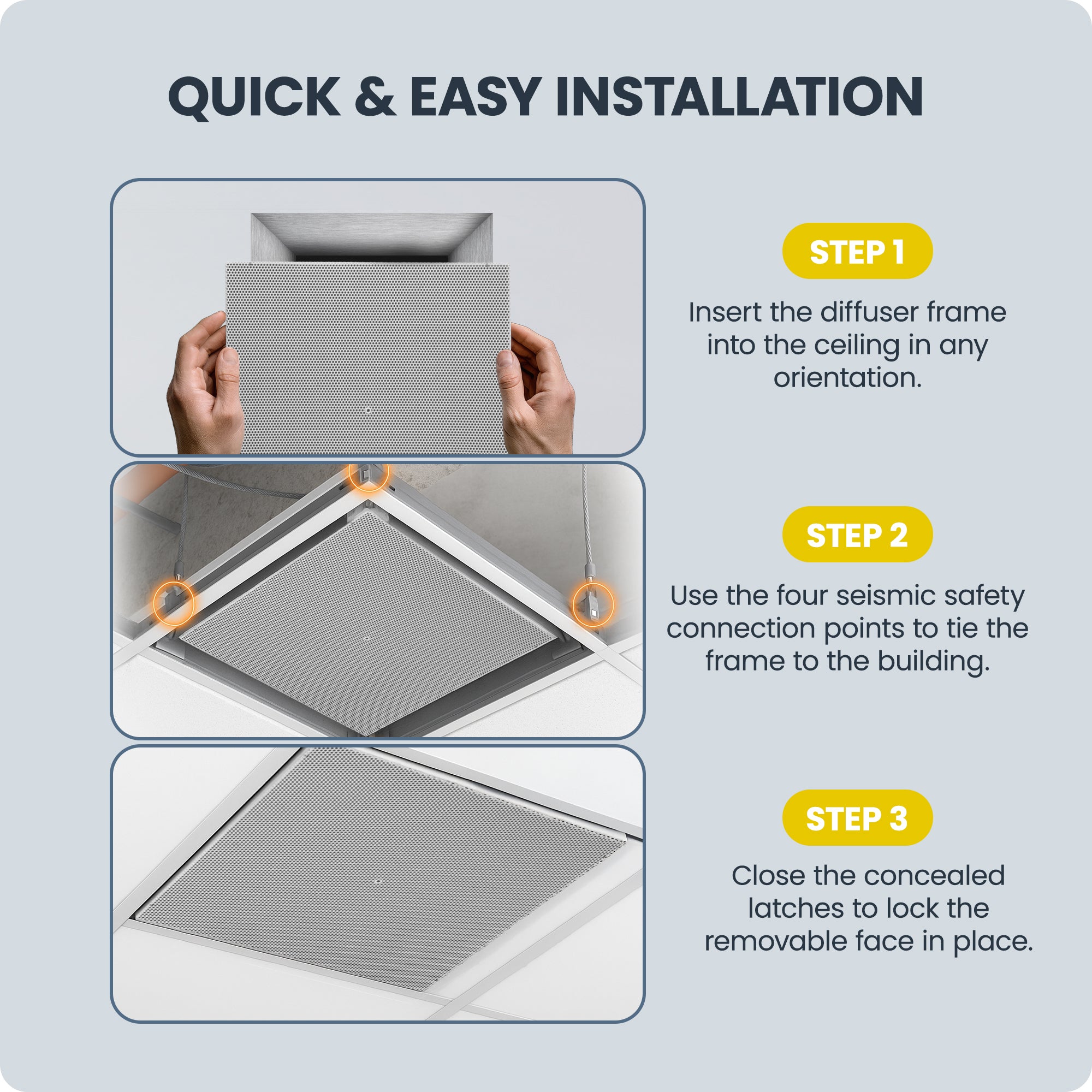 QUICK & EASY INSTALLATION

STEP 1

Insert the diffuser frame into the ceiling in any orientation.

STEP 2

Use the four seismic safety connection points to tie the frame to the building.

STEP 3

Close the concealed latches to lock the removable face in place.