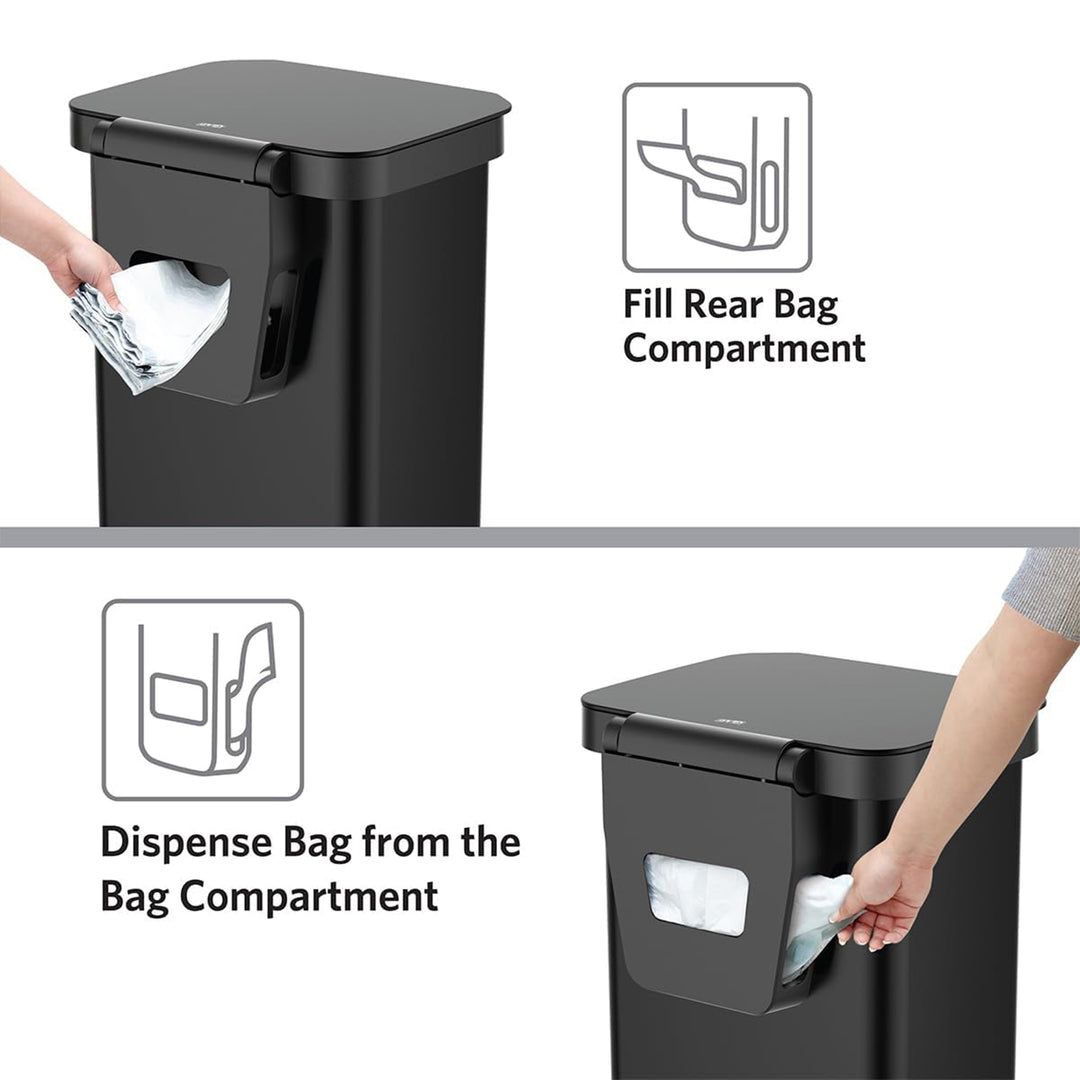 Fill Rear Bag Compartment

Dispense Bag from the Bag Compartment